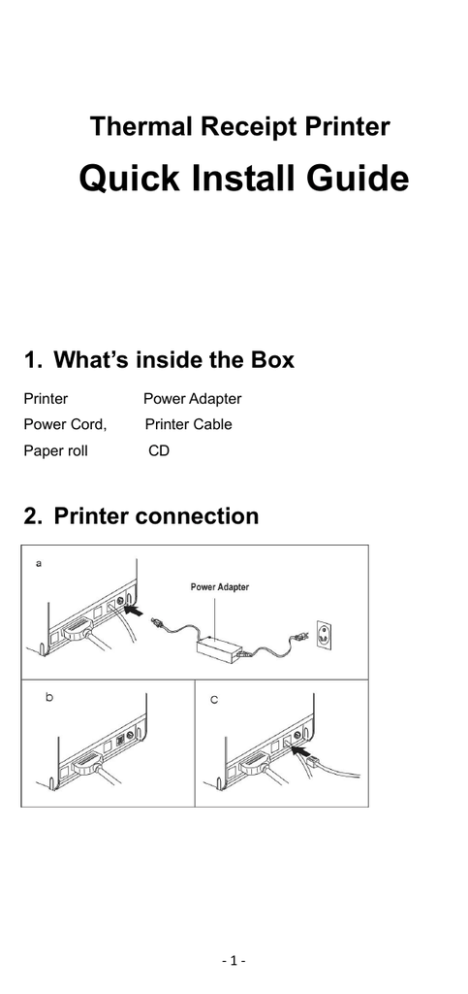 Thermal Receipt Printer

Quick Install Guide

1. What's inside the Box

Printer Power Adapter

Power Cord, Printer Cable

Paper roll CD

2. Printer connection

a

Power Adapter

b

c

- 1 -