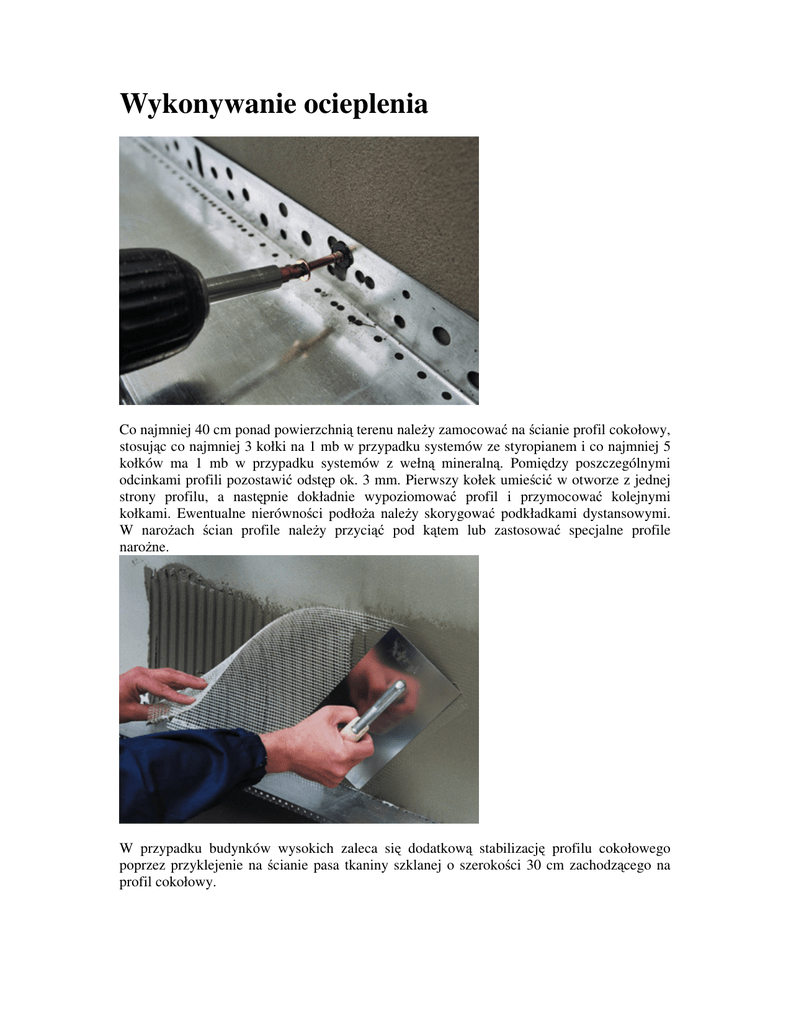 Wykonywanie ocieplenia

Co najmniej 40 cm ponad powierzchnią terenu należy zamocować na ścianie profil cokołowy, stosując co najmniej 3 kołki na 1 mb w przypadku systemów ze styropianem i co najmniej 5 kołków ma 1 mb w przypadku systemów z wełną mineralną. Pomiędzy poszczególnymi odcinkami profili pozostawić odstęp ok. 3 mm. Pierwszy kołek umieścić w otworze z jednej strony profilu, a następnie dokładnie wypoziomować profil i przymocować kolejnymi kołkami. Ewentualne nierówności podłoża należy skorygować podkładkami dystansowymi. W narożach ścian profile należy przyciąć pod kątem lub zastosować specjalne profile narożne.

W przypadku budynków wysokich zaleca się dodatkową stabilizację profilu cokołowego poprzez przyklejenie na ścianie pasa tkaniny szklanej o szerokości 30 cm zachodzącego na profil cokołowy.