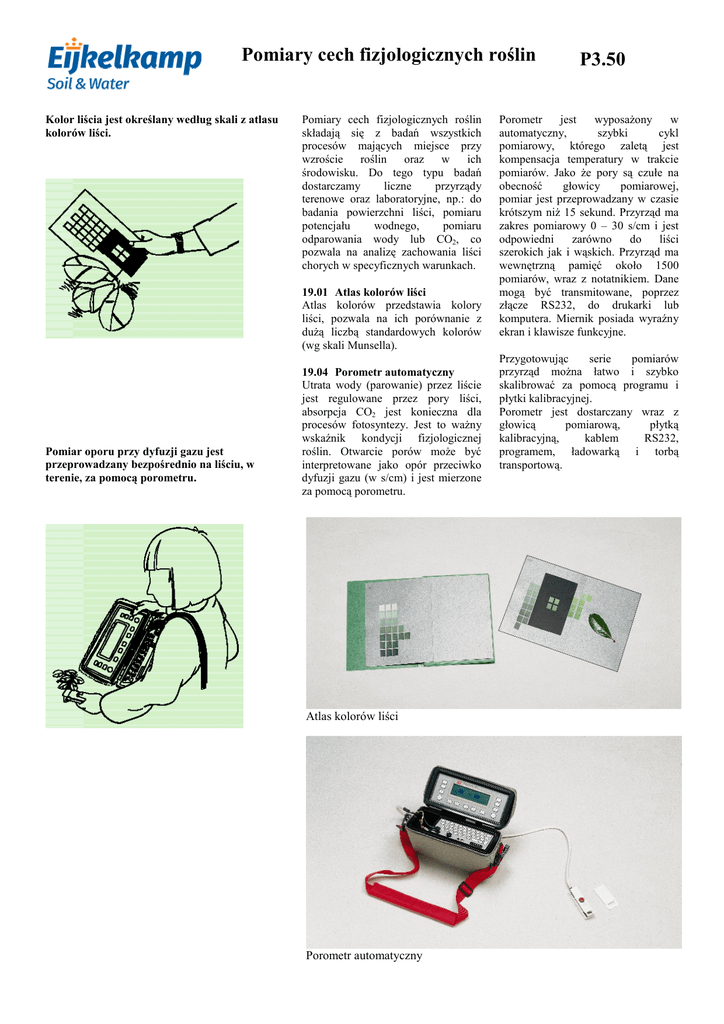 Eijkelkamp
Soil & Water

Pomiary cech fizjologicznych roślin

P3.50

Kolor liścia jest określany według skali z atlasu kolorów liści.

Pomiar oporu przy dyfuzji gazu jest przeprowadzany bezpośrednio na liściu, w terenie, za pomocą porometru.

Pomiary cech fizjologicznych roślin składają się z badań wszystkich procesów mających miejsce przy wzroście roślin oraz w ich środowisku. Do tego typu badań dostarczamy liczne przyrządy terenowe oraz laboratoryjne, np.: do badania powierzchni liści, pomiaru potencjału wodnego, pomiaru odparowania wody lub $CO_2$, co pozwala na analizę zachowania liści chorych w specyficznych warunkach.

19.01 Atlas kolorów liści
Atlas kolorów przedstawia kolory liści, pozwala na ich porównanie z dużą liczbą standardowych kolorów (wg skali Munsella).

19.04 Porometr automatyczny
Utrata wody (parowanie) przez liście jest regulowane przez pory liści, absorpcja $CO_2$ jest konieczna dla procesów fotosyntezy. Jest to ważny wskaźnik kondycji fizjologicznej roślin. Otwarcie porów może być interpretowane jako opór przeciwko dyfuzji gazu (w s/cm) i jest mierzone za pomocą porometru.

Porometr jest wyposażony w automatyczny, szybki cykl pomiarowy, którego zaletą jest kompensacja temperatury w trakcie pomiarów. Jako że pory są czułe na obecność głowicy pomiarowej, pomiar jest przeprowadzany w czasie krótszym niż 15 sekund. Przyrząd ma zakres pomiarowy 0 – 30 s/cm i jest odpowiedni zarówno do liści szerokich jak i wąskich. Przyrząd ma wewnętrzną pamięć około 1500 pomiarów, wraz z notatnikiem. Dane mogą być transmitowane, poprzez złącze RS232, do drukarki lub komputera. Miernik posiada wyraźny ekran i klawisze funkcyjne.

Przygotowując serie pomiarów przyrząd można łatwo i szybko skalibrować za pomocą programu i płytki kalibracyjnej.
Porometr jest dostarczany wraz z głowicą pomiarową, płytką kalibracyjną, kablem RS232, programem, ładowarką i torbą transportową.

Atlas kolorów liści

Porometr automatyczny