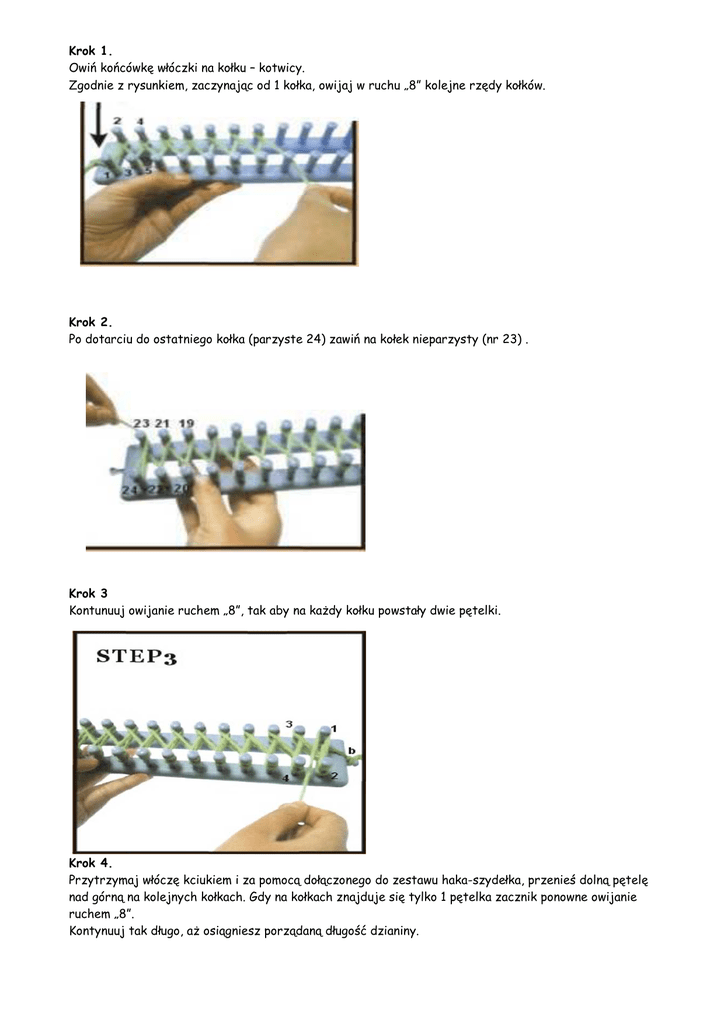 Krok 1.
Owiń końcówkę włóczki na kołku – kotwicy.
Zgodnie z rysunkiem, zaczynając od 1 kołka, owijaj w ruchu „8" kolejne rzędy kołków.

2 4
1 3 5

Krok 2.
Po dotarciu do ostatniego kołka (parzyste 24) zawiń na kołek nieparzysty (nr 23) .

23 21 19
24 22 20

Krok 3
Kontunuuj owijanie ruchem „8", tak aby na każdy kołku powstały dwie pętelki.

STEP3
3 1
b
4 2

Krok 4.
Przytrzymaj włóczę kciukiem i za pomocą dołączonego do zestawu haka-szydełka, przenieś dolną pętelę nad górną na kolejnych kołkach. Gdy na kołkach znajduje się tylko 1 pętelka zacznik ponowne owijanie ruchem „8".
Kontynuuj tak długo, aż osiągniesz porządaną długość dzianiny.