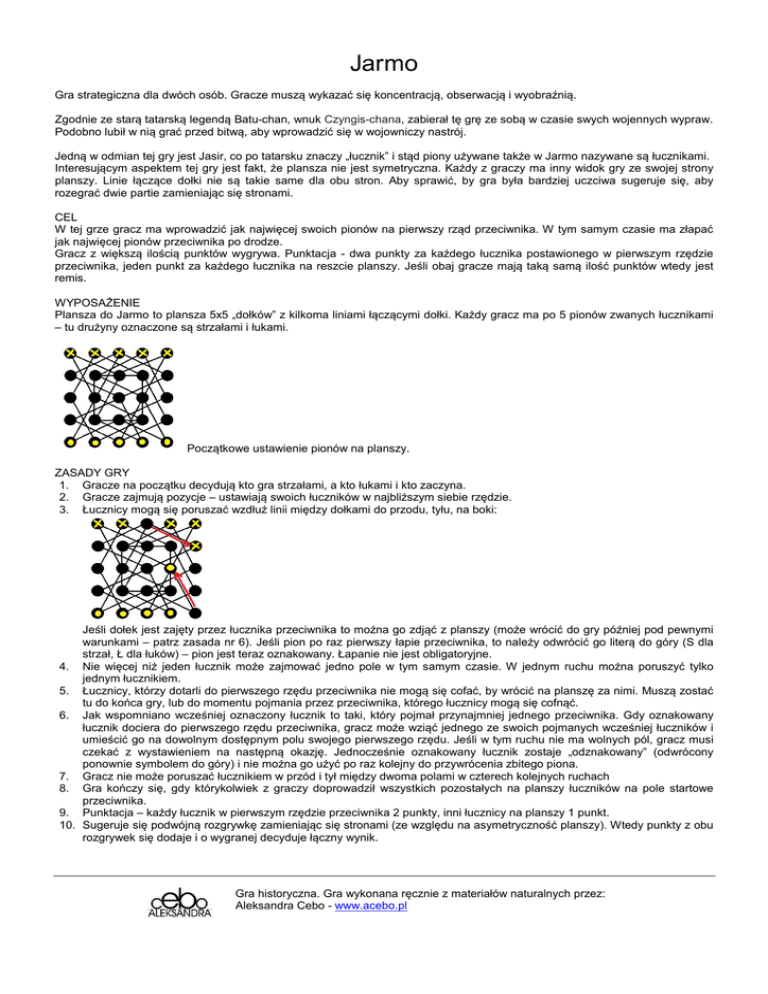 Jarmo

Gra strategiczna dla dwóch osób. Gracze muszą wykazać się koncentracją, obserwacją i wyobraźnią.

Zgodnie ze starą tatarską legendą Batu-chan, wnuk Czyngis-chana, zabierał tę grę ze sobą w czasie swych wojennych wypraw. Podobno lubił w nią grać przed bitwą, aby wprowadzić się w wojowniczy nastrój.

Jedną w odmian tej gry jest Jasir, co po tatarsku znaczy „łucznik" i stąd piony używane także w Jarmo nazywane są łucznikami. Interesującym aspektem tej gry jest fakt, że plansza nie jest symetryczna. Każdy z graczy ma inny widok gry ze swojej strony planszy. Linie łączące dołki nie są takie same dla obu stron. Aby sprawić, by gra była bardziej uczciwa sugeruje się, aby rozegrać dwie partie zamieniając się stronami.

CEL
W tej grze gracz ma wprowadzić jak najwięcej swoich pionów na pierwszy rząd przeciwnika. W tym samym czasie ma złapać jak najwięcej pionów przeciwnika po drodze.
Gracz z większą ilością punktów wygrywa. Punktacja - dwa punkty za każdego łucznika postawionego w pierwszym rzędzie przeciwnika, jeden punkt za każdego łucznika na reszcie planszy. Jeśli obaj gracze mają taką samą ilość punktów wtedy jest remis.

WYPOSAŻENIE
Plansza do Jarmo to plansza 5x5 „dołków" z kilkoma liniami łączącymi dołki. Każdy gracz ma po 5 pionów zwanych łucznikami – tu drużyny oznaczone są strzałami i łukami.

Początkowe ustawienie pionów na planszy.

ZASADY GRY
1. Gracze na początku decydują kto gra strzałami, a kto łukami i kto zaczyna.
2. Gracze zajmują pozycje – ustawiają swoich łuczników w najbliższym siebie rzędzie.
3. Łucznicy mogą się poruszać wzdłuż linii między dołkami do przodu, tyłu, na boki:
Jeśli dołek jest zajęty przez łucznika przeciwnika to można go zdjąć z planszy (może wrócić do gry później pod pewnymi warunkami – patrz zasada nr 6). Jeśli pion po raz pierwszy łapie przeciwnika, to należy odwrócić go literą do góry (S dla strzał, Ł dla łuków) – pion jest teraz oznakowany. Łapanie nie jest obligatoryjne.
4. Nie więcej niż jeden łucznik może zajmować jedno pole w tym samym czasie. W jednym ruchu można poruszyć tylko jednym łucznikiem.
5. Łucznicy, którzy dotarli do pierwszego rzędu przeciwnika nie mogą się cofać, by wrócić na planszę za nimi. Muszą zostać tu do końca gry, lub do momentu pojmania przez przeciwnika, którego łucznicy mogą się cofnąć.
6. Jak wspomniano wcześniej oznaczony łucznik to taki, który pojmał przynajmniej jednego przeciwnika. Gdy oznakowany łucznik dociera do pierwszego rzędu przeciwnika, gracz może wziąć jednego ze swoich pojmanych wcześniej łuczników i umieścić go na dowolnym dostępnym polu swojego pierwszego rzędu. Jeśli w tym ruchu nie ma wolnych pól, gracz musi czekać z wystawieniem na następną okazję. Jednocześnie oznakowany łucznik zostaje „odznakowany" (odwrócony ponownie symbolem do góry) i nie można go użyć po raz kolejny do przywrócenia zbitego piona.
7. Gracz nie może poruszać łucznikiem w przód i tył między dwoma polami w czterech kolejnych ruchach
8. Gra kończy się, gdy którykolwiek z graczy doprowadził wszystkich pozostałych na planszy łuczników na pole startowe przeciwnika.
9. Punktacja – każdy łucznik w pierwszym rzędzie przeciwnika 2 punkty, inni łucznicy na planszy 1 punkt.
10. Sugeruje się podwójną rozgrywkę zamieniając się stronami (ze względu na asymetryczność planszy). Wtedy punkty z obu rozgrywek się dodaje i o wygranej decyduje łączny wynik.

cebo ALEKSANDRA
Gra historyczna. Gra wykonana ręcznie z materiałów naturalnych przez:
Aleksandra Cebo - www.acebo.pl