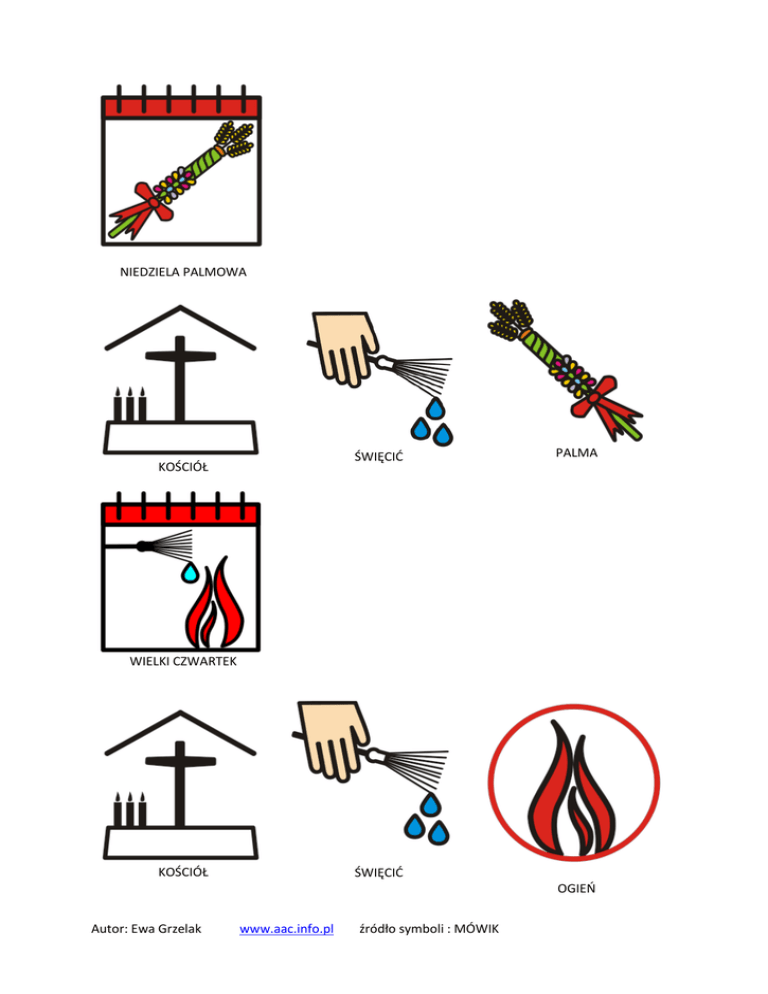 NIEDZIELA PALMOWA

KOŚCIÓŁ

ŚWIĘCIĆ

PALMA

WIELKI CZWARTEK

KOŚCIÓŁ

ŚWIĘCIĆ

OGIEŃ

Autor: Ewa Grzelak www.aac.info.pl źródło symboli : MÓWIK