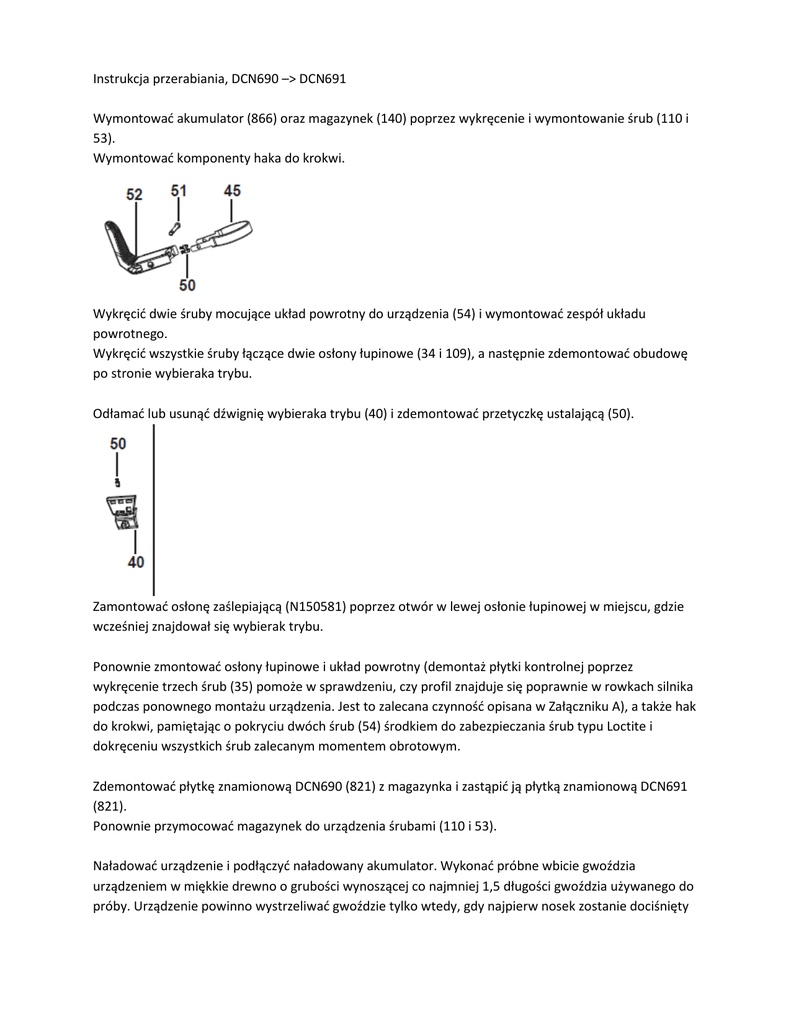 Instrukcja przerabiania, DCN690 –> DCN691

Wymontować akumulator (866) oraz magazynek (140) poprzez wykręcenie i wymontowanie śrub (110 i 53).
Wymontować komponenty haka do krokwi.

52
51
45
50

Wykręcić dwie śruby mocujące układ powrotny do urządzenia (54) i wymontować zespół układu powrotnego.
Wykręcić wszystkie śruby łączące dwie osłony łupinowe (34 i 109), a następnie zdemontować obudowę po stronie wybieraka trybu.

Odłamać lub usunąć dźwignię wybieraka trybu (40) i zdemontować przetyczkę ustalającą (50).

50
40

Zamontować osłonę zaślepiającą (N150581) poprzez otwór w lewej osłonie łupinowej w miejscu, gdzie wcześniej znajdował się wybierak trybu.

Ponownie zmontować osłony łupinowe i układ powrotny (demontaż płytki kontrolnej poprzez wykręcenie trzech śrub (35) pomoże w sprawdzeniu, czy profil znajduje się poprawnie w rowkach silnika podczas ponownego montażu urządzenia. Jest to zalecana czynność opisana w Załączniku A), a także hak do krokwi, pamiętając o pokryciu dwóch śrub (54) środkiem do zabezpieczania śrub typu Loctite i dokręceniu wszystkich śrub zalecanym momentem obrotowym.

Zdemontować płytkę znamionową DCN690 (821) z magazynka i zastąpić ją płytką znamionową DCN691 (821).
Ponownie przymocować magazynek do urządzenia śrubami (110 i 53).

Naładować urządzenie i podłączyć naładowany akumulator. Wykonać próbne wbicie gwoździa urządzeniem w miękkie drewno o grubości wynoszącej co najmniej 1,5 długości gwoździa używanego do próby. Urządzenie powinno wystrzeliwać gwoździe tylko wtedy, gdy najpierw nosek zostanie dociśnięty