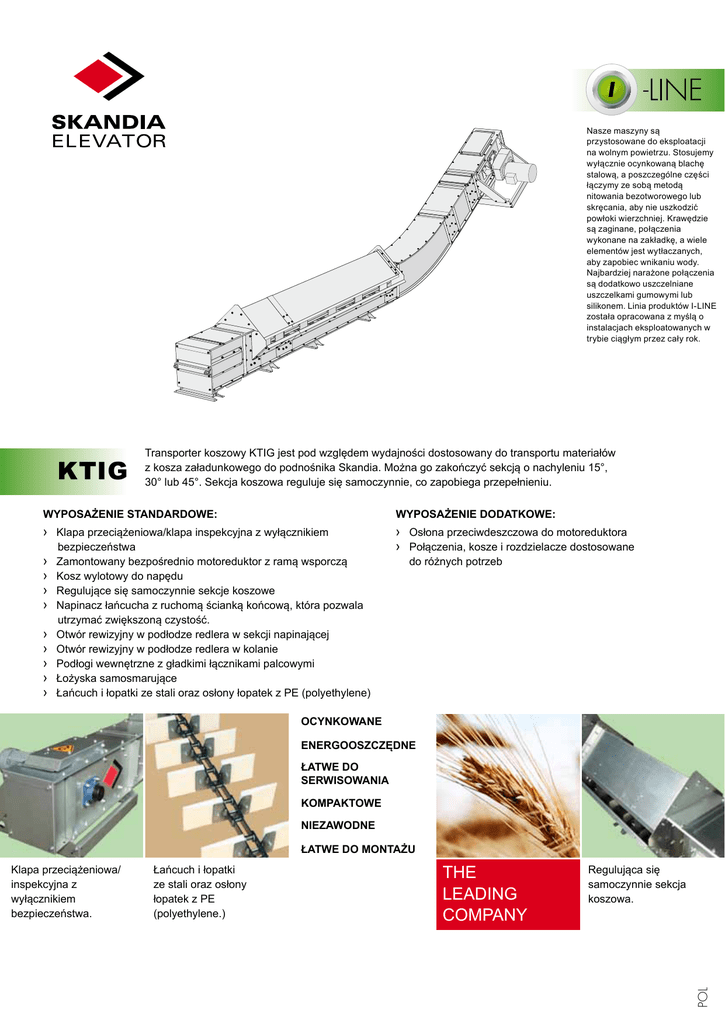 SKANDIA
ELEVATOR

I -LINE

Nasze maszyny są przystosowane do eksploatacji na wolnym powietrzu. Stosujemy wyłącznie ocynkowaną blachę stalową, a poszczególne części łączymy ze sobą metodą nitowania bezotworowego lub skręcania, aby nie uszkodzić powłoki wierzchniej. Krawędzie są zaginane, połączenia wykonane na zakładkę, a wiele elementów jest wytłaczanych, aby zapobiec wnikaniu wody. Najbardziej narażone połączenia są dodatkowo uszczelniane uszczelkami gumowymi lub silikonem. Linia produktów I-LINE została opracowana z myślą o instalacjach eksploatowanych w trybie ciągłym przez cały rok.

KTIG

Transporter koszowy KTIG jest pod względem wydajności dostosowany do transportu materiałów z kosza załadunkowego do podnośnika Skandia. Można go zakończyć sekcją o nachyleniu 15°, 30° lub 45°. Sekcja koszowa reguluje się samoczynnie, co zapobiega przepełnieniu.

WYPOSAŻENIE STANDARDOWE:
› Klapa przeciążeniowa/klapa inspekcyjna z wyłącznikiem bezpieczeństwa
› Zamontowany bezpośrednio motoreduktor z ramą wsporczą
› Kosz wylotowy do napędu
› Regulujące się samoczynnie sekcje koszowe
› Napinacz łańcucha z ruchomą ścianką końcową, która pozwala utrzymać zwiększoną czystość.
› Otwór rewizyjny w podłodze redlera w sekcji napinającej
› Otwór rewizyjny w podłodze redlera w kolanie
› Podłogi wewnętrzne z gładkimi łącznikami palcowymi
› Łożyska samosmarujące
› Łańcuch i łopatki ze stali oraz osłony łopatek z PE (polyethylene)

WYPOSAŻENIE DODATKOWE:
› Osłona przeciwdeszczowa do motoreduktora
› Połączenia, kosze i rozdzielacze dostosowane do różnych potrzeb

OCYNKOWANE
ENERGOOSZCZĘDNE
ŁATWE DO SERWISOWANIA
KOMPAKTOWE
NIEZAWODNE
ŁATWE DO MONTAŻU

Klapa przeciążeniowa/ inspekcyjna z wyłącznikiem bezpieczeństwa.

Łańcuch i łopatki ze stali oraz osłony łopatek z PE (polyethylene.)

THE LEADING COMPANY

Regulująca się samoczynnie sekcja koszowa.

POL