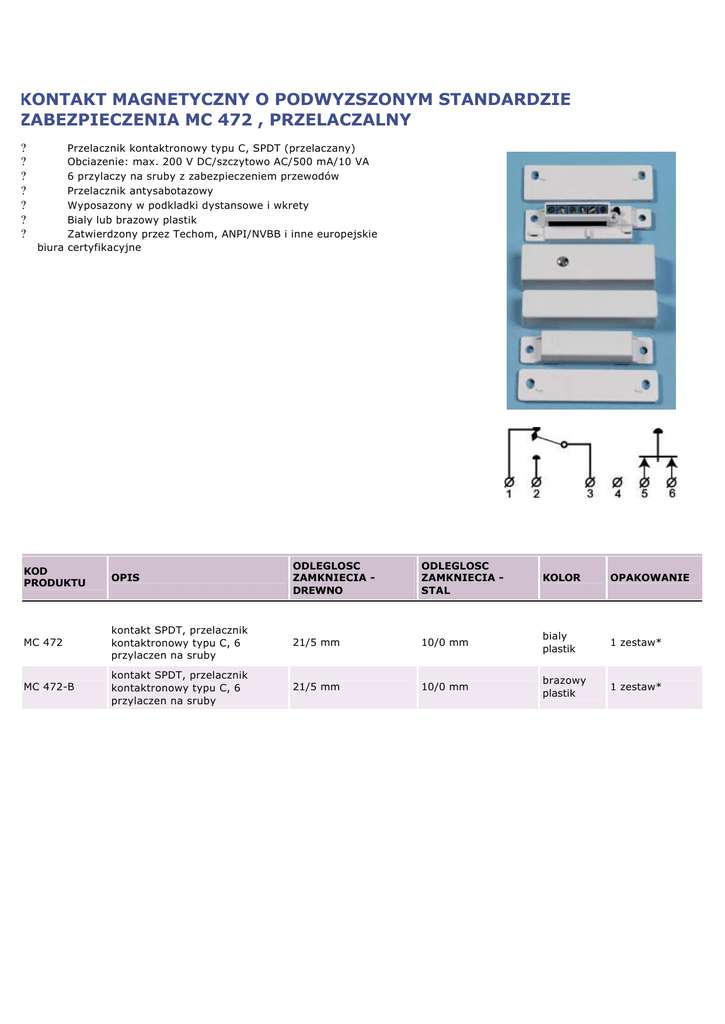 KONTAKT MAGNETYCZNY O PODWYZSZONYM STANDARDZIE ZABEZPIECZENIA MC 472 , PRZELACZALNY

? Przelacznik kontaktronowy typu C, SPDT (przelaczany)
? Obciazenie: max. 200 V DC/szczytowo AC/500 mA/10 VA
? 6 przylaczy na sruby z zabezpieczeniem przewodów
? Przelacznik antysabotazowy
? Wyposazony w podkladki dystansowe i wkrety
? Bialy lub brazowy plastik
? Zatwierdzony przez Techom, ANPI/NVBB i inne europejskie biura certyfikacyjne

1 2 3 4 5 6

| KOD PRODUKTU | OPIS | ODLEGLOSC ZAMKNIECIA - DREWNO | ODLEGLOSC ZAMKNIECIA - STAL | KOLOR | OPAKOWANIE |
|---|---|---|---|---|---|
| MC 472 | kontakt SPDT, przelacznik kontaktronowy typu C, 6 przylaczen na sruby | 21/5 mm | 10/0 mm | bialy plastik | 1 zestaw* |
| MC 472-B | kontakt SPDT, przelacznik kontaktronowy typu C, 6 przylaczen na sruby | 21/5 mm | 10/0 mm | brazowy plastik | 1 zestaw* |