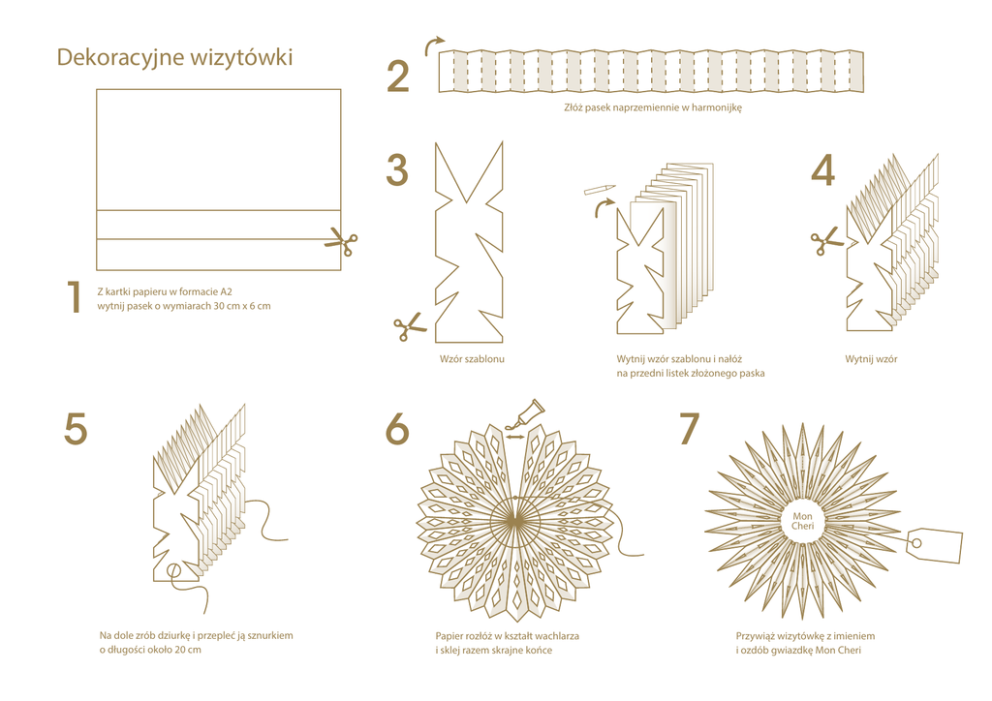 Dekoracyjne wizytówki

1

Z kartki papieru w formacie A2 wytnij pasek o wymiarach 30 cm x 6 cm

2

Złóż pasek naprzemiennie w harmonijkę

3

Wzór szablonu

Wytnij wzór szablonu i nałóż na przedni listek złożonego paska

4

Wytnij wzór

5

Na dole zrób dziurkę i przepleć ją sznurkiem o długości około 20 cm

6

Papier rozłóż w kształt wachlarza i sklej razem skrajne końce

7

Mon Cheri

Przywiąż wizytówkę z imieniem i ozdób gwiazdkę Mon Cheri