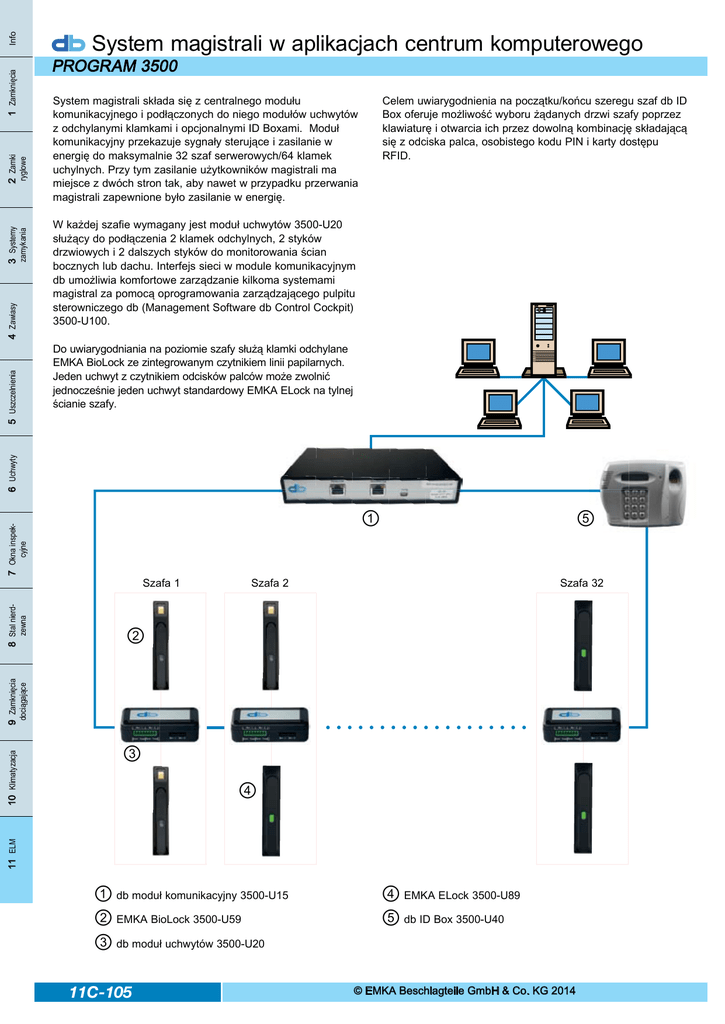 Info

1 Zamknięcia

2 Zamki ryglowe

3 Systemy zamykania

4 Zawiasy

5 Uszczelnienia

6 Uchwyty

7 Okna inspekcyjne

8 Stal nierdzewna

9 Zamknięcia dociągające

10 Klimatyzacja

11 ELM

db System magistrali w aplikacjach centrum komputerowego

PROGRAM 3500

System magistrali składa się z centralnego modułu komunikacyjnego i podłączonych do niego modułów uchwytów z odchylanymi klamkami i opcjonalnymi ID Boxami. Moduł komunikacyjny przekazuje sygnały sterujące i zasilanie w energię do maksymalnie 32 szaf serwerowych/64 klamek uchylnych. Przy tym zasilanie użytkowników magistrali ma miejsce z dwóch stron tak, aby nawet w przypadku przerwania magistrali zapewnione było zasilanie w energię.

W każdej szafie wymagany jest moduł uchwytów 3500-U20 służący do podłączenia 2 klamek odchylnych, 2 styków drzwiowych i 2 dalszych styków do monitorowania ścian bocznych lub dachu. Interfejs sieci w module komunikacyjnym db umożliwia komfortowe zarządzanie kilkoma systemami magistral za pomocą oprogramowania zarządzającego pulpitu sterowniczego db (Management Software db Control Cockpit) 3500-U100.

Do uwiarygodniania na poziomie szafy służą klamki odchylane EMKA BioLock ze zintegrowanym czytnikiem linii papilarnych. Jeden uchwyt z czytnikiem odcisków palców może zwolnić jednocześnie jeden uchwyt standardowy EMKA ELock na tylnej ścianie szafy.

Celem uwiarygodnienia na początku/końcu szeregu szaf db ID Box oferuje możliwość wyboru żądanych drzwi szafy poprzez klawiaturę i otwarcia ich przez dowolną kombinację składającą się z odciska palca, osobistego kodu PIN i karty dostępu RFID.

1

5

Szafa 1

Szafa 2

Szafa 32

2

3

4

1 db moduł komunikacyjny 3500-U15

2 EMKA BioLock 3500-U59

3 db moduł uchwytów 3500-U20

4 EMKA ELock 3500-U89

5 db ID Box 3500-U40

11C-105

© EMKA Beschlagteile GmbH & Co. KG 2014