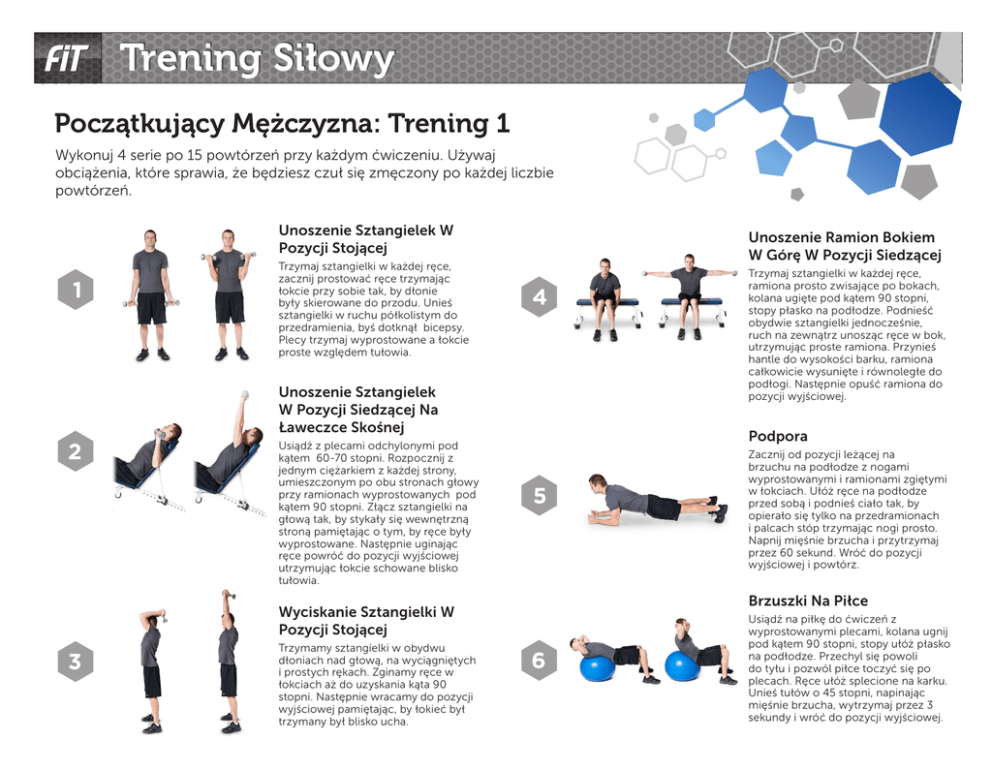 FiT Trening Siłowy

Początkujący Mężczyzna: Trening 1

Wykonuj 4 serie po 15 powtórzeń przy każdym ćwiczeniu. Używaj obciążenia, które sprawia, że będziesz czuł się zmęczony po każdej liczbie powtórzeń.

1

Unoszenie Sztangielek W Pozycji Stojącej

Trzymaj sztangielki w każdej ręce, zacznij prostować ręce trzymając łokcie przy sobie tak, by dłonie były skierowane do przodu. Unieś sztangielki w ruchu półkolistym do przedramienia, byś dotknął bicepsy. Plecy trzymaj wyprostowane a łokcie proste względem tułowia.

2

Unoszenie Sztangielek W Pozycji Siedzącej Na Ławeczce Skośnej

Usiądź z plecami odchylonymi pod kątem 60-70 stopni. Rozpocznij z jednym ciężarkiem z każdej strony, umieszczonym po obu stronach głowy przy ramionach wyprostowanych pod kątem 90 stopni. Złącz sztangielki na głową tak, by stykały się wewnętrzną stroną pamiętając o tym, by ręce były wyprostowane. Następnie uginając ręce powróć do pozycji wyjściowej utrzymując łokcie schowane blisko tułowia.

3

Wyciskanie Sztangielki W Pozycji Stojącej

Trzymamy sztangielki w obydwu dłoniach nad głową, na wyciągniętych i prostych rękach. Zginamy ręce w łokciach aż do uzyskania kąta 90 stopni. Następnie wracamy do pozycji wyjściowej pamiętając, by łokieć był trzymany był blisko ucha.

4

Unoszenie Ramion Bokiem W Górę W Pozycji Siedzącej

Trzymaj sztangielki w każdej ręce, ramiona prosto zwisające po bokach, kolana ugięte pod kątem 90 stopni, stopy płasko na podłodze. Podnieść obydwie sztangielki jednocześnie, ruch na zewnątrz unosząc ręce w bok, utrzymując proste ramiona. Przynieś hantle do wysokości barku, ramiona całkowicie wysunięte i równoległe do podłogi. Następnie opuść ramiona do pozycji wyjściowej.

5

Podpora

Zacznij od pozycji leżącej na brzuchu na podłodze z nogami wyprostowanymi i ramionami zgiętymi w łokciach. Ułóż ręce na podłodze przed sobą i podnieś ciało tak, by opierało się tylko na przedramionach i palcach stóp trzymając nogi prosto. Napnij mięśnie brzucha i przytrzymaj przez 60 sekund. Wróć do pozycji wyjściowej i powtórz.

6

Brzuszki Na Piłce

Usiądź na piłkę do ćwiczeń z wyprostowanymi plecami, kolana ugnij pod kątem 90 stopni, stopy ułóż płasko na podłodze. Przechyl się powoli do tyłu i pozwól piłce toczyć się po plecach. Ręce ułóż splecione na karku. Unieś tułów o 45 stopni, napinając mięśnie brzucha, wytrzymaj przez 3 sekundy i wróć do pozycji wyjściowej.