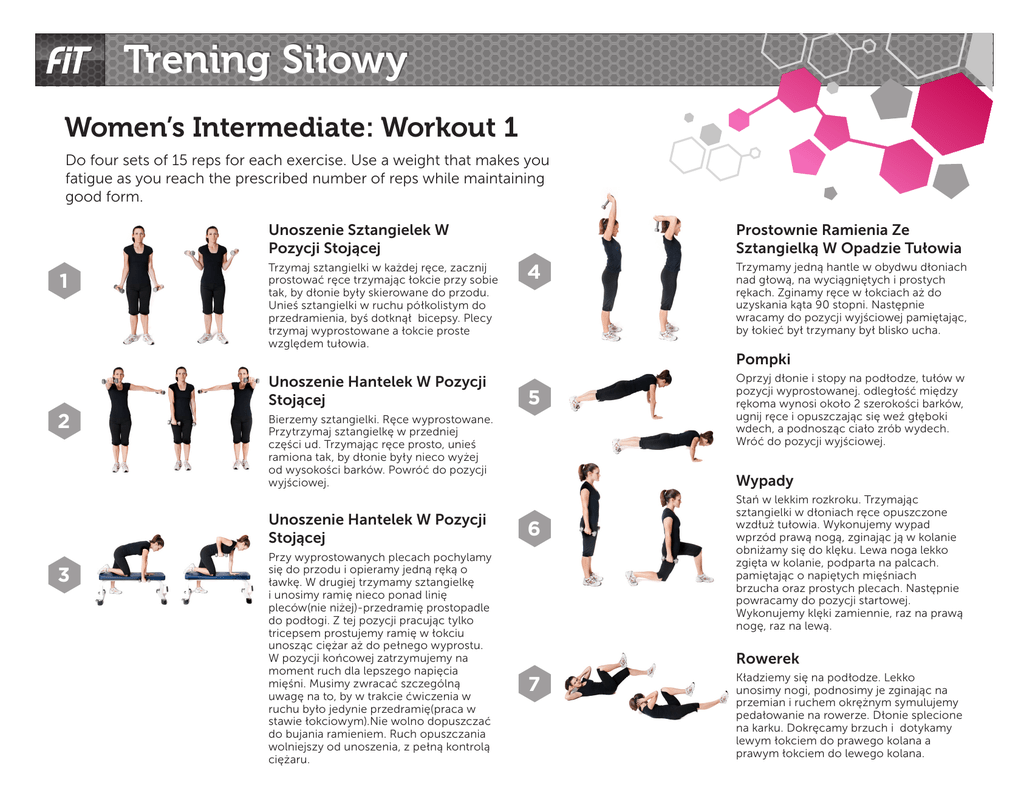 FIT Trening Siłowy

Women's Intermediate: Workout 1

Do four sets of 15 reps for each exercise. Use a weight that makes you fatigue as you reach the prescribed number of reps while maintaining good form.

1

Unoszenie Sztangielek W Pozycji Stojącej

Trzymaj sztangielki w każdej ręce, zacznij prostować ręce trzymając łokcie przy sobie tak, by dłonie były skierowane do przodu. Unieś sztangielki w ruchu półkolistym do przedramienia, byś dotknął bicepsy. Plecy trzymaj wyprostowane a łokcie proste względem tułowia.

2

Unoszenie Hantelek W Pozycji Stojącej

Bierzemy sztangielki. Ręce wyprostowane. Przytrzymaj sztangielkę w przedniej części ud. Trzymając ręce prosto, unieś ramiona tak, by dłonie były nieco wyżej od wysokości barków. Powróć do pozycji wyjściowej.

3

Unoszenie Hantelek W Pozycji Stojącej

Przy wyprostowanych plecach pochylamy się do przodu i opieramy jedną ręką o ławkę. W drugiej trzymamy sztangielkę i unosimy ramię nieco ponad linię pleców(nie niżej)-przedramię prostopadle do podłogi. Z tej pozycji pracując tylko tricepsem prostujemy ramię w łokciu unosząc ciężar aż do pełnego wyprostu. W pozycji końcowej zatrzymujemy na moment ruch dla lepszego napięcia mięśni. Musimy zwracać szczególną uwagę na to, by w trakcie ćwiczenia w ruchu było jedynie przedramię(praca w stawie łokciowym).Nie wolno dopuszczać do bujania ramieniem. Ruch opuszczania wolniejszy od unoszenia, z pełną kontrolą ciężaru.

4

Prostownie Ramienia Ze Sztangielką W Opadzie Tułowia

Trzymamy jedną hantle w obydwu dłoniach nad głową, na wyciągniętych i prostych rękach. Zginamy ręce w łokciach aż do uzyskania kąta 90 stopni. Następnie wracamy do pozycji wyjściowej pamiętając, by łokieć był trzymany był blisko ucha.

5

Pompki

Oprzyj dłonie i stopy na podłodze, tułów w pozycji wyprostowanej. odległość między rękoma wynosi około 2 szerokości barków, ugnij ręce i opuszczając się weź głęboki wdech, a podnosząc ciało zrób wydech. Wróć do pozycji wyjściowej.

6

Wypady

Stań w lekkim rozkroku. Trzymając sztangielki w dłoniach ręce opuszczone wzdłuż tułowia. Wykonujemy wypad wprzód prawą nogą, zginając ją w kolanie obniżamy się do klęku. Lewa noga lekko zgięta w kolanie, podparta na palcach. pamiętając o napiętych mięśniach brzucha oraz prostych plecach. Następnie powracamy do pozycji startowej. Wykonujemy klęki zamiennie, raz na prawą nogę, raz na lewą.

7

Rowerek

Kładziemy się na podłodze. Lekko unosimy nogi, podnosimy je zginając na przemian i ruchem okrężnym symulujemy pedałowanie na rowerze. Dłonie splecione na karku. Dokręcamy brzuch i dotykamy lewym łokciem do prawego kolana a prawym łokciem do lewego kolana.