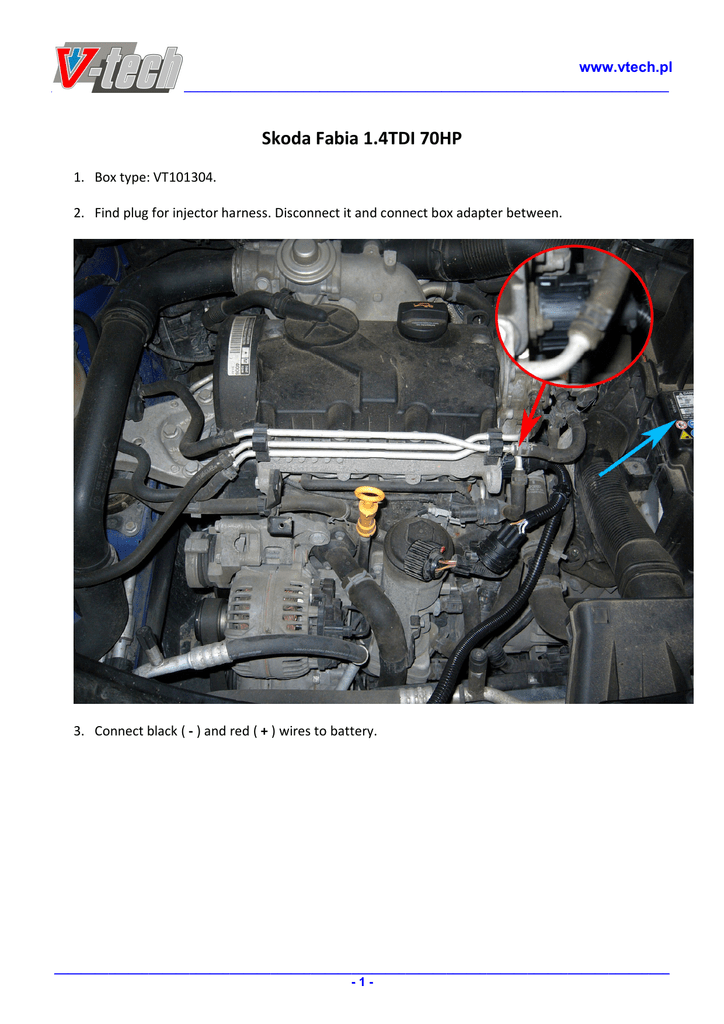 V-tech

www.vtech.pl

Skoda Fabia 1.4TDI 70HP

1. Box type: VT101304.

2. Find plug for injector harness. Disconnect it and connect box adapter between.

3. Connect black ( - ) and red ( + ) wires to battery.

- 1 -