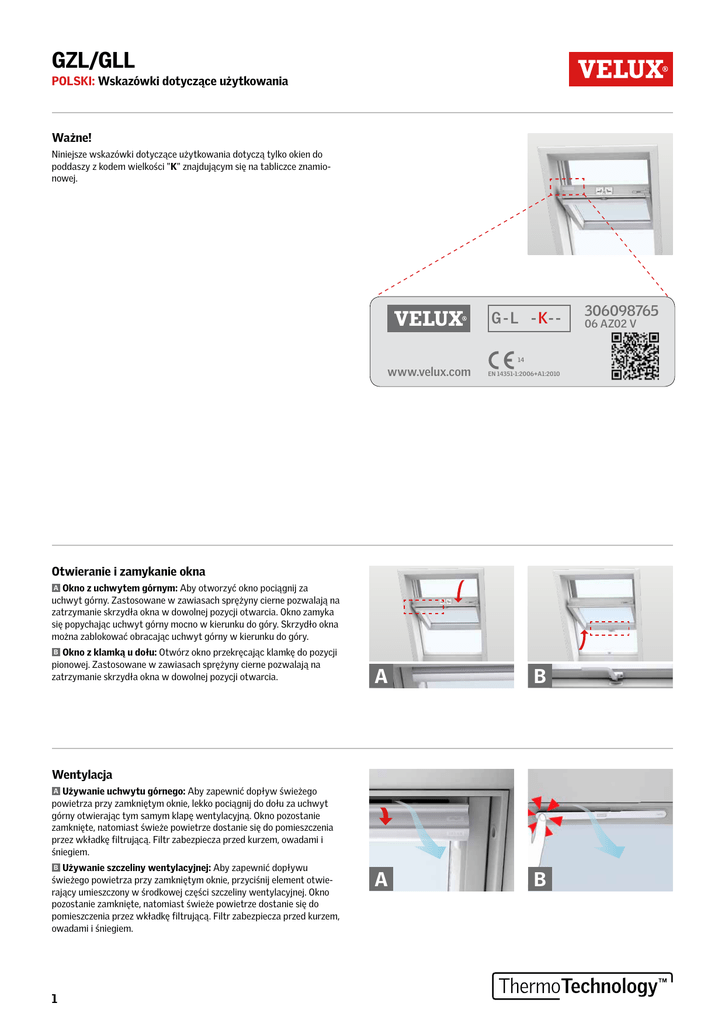 GZL/GLL
POLSKI: Wskazówki dotyczące użytkowania

VELUX®

Ważne!
Niniejsze wskazówki dotyczące użytkowania dotyczą tylko okien do poddaszy z kodem wielkości "K" znajdującym się na tabliczce znamionowej.

VELUX® G-L -K-- 306098765 06 AZ02 V
www.velux.com
CE 14
EN 14351-1:2006+A1:2010

Otwieranie i zamykanie okna
A Okno z uchwytem górnym: Aby otworzyć okno pociągnij za uchwyt górny. Zastosowane w zawiasach sprężyny cierne pozwalają na zatrzymanie skrzydła okna w dowolnej pozycji otwarcia. Okno zamyka się popychając uchwyt górny mocno w kierunku do góry. Skrzydło okna można zablokować obracając uchwyt górny w kierunku do góry.
B Okno z klamką u dołu: Otwórz okno przekręcając klamkę do pozycji pionowej. Zastosowane w zawiasach sprężyny cierne pozwalają na zatrzymanie skrzydła okna w dowolnej pozycji otwarcia.

A B

Wentylacja
A Używanie uchwytu górnego: Aby zapewnić dopływ świeżego powietrza przy zamkniętym oknie, lekko pociągnij do dołu za uchwyt górny otwierając tym samym klapę wentylacyjną. Okno pozostanie zamknięte, natomiast świeże powietrze dostanie się do pomieszczenia przez wkładkę filtrującą. Filtr zabezpiecza przed kurzem, owadami i śniegiem.
B Używanie szczeliny wentylacyjnej: Aby zapewnić dopływu świeżego powietrza przy zamkniętym oknie, przyciśnij element otwierający umieszczony w środkowej części szczeliny wentylacyjnej. Okno pozostanie zamknięte, natomiast świeże powietrze dostanie się do pomieszczenia przez wkładkę filtrującą. Filtr zabezpiecza przed kurzem, owadami i śniegiem.

A B

1

ThermoTechnology™