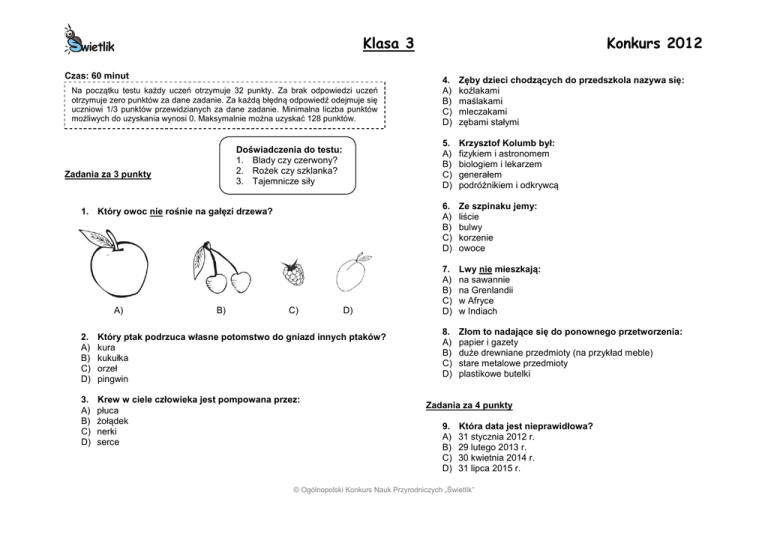 Świetlik

Klasa 3

Konkurs 2012

Czas: 60 minut

Na początku testu każdy uczeń otrzymuje 32 punkty. Za brak odpowiedzi uczeń otrzymuje zero punktów za dane zadanie. Za każdą błędną odpowiedź odejmuje się uczniowi 1/3 punktów przewidzianych za dane zadanie. Minimalna liczba punktów możliwych do uzyskania wynosi 0. Maksymalnie można uzyskać 128 punktów.

Doświadczenia do testu:
1. Blady czy czerwony?
2. Rożek czy szklanka?
3. Tajemnicze siły

Zadania za 3 punkty

1. Który owoc nie rośnie na gałęzi drzewa?

A) B) C) D)

2. Który ptak podrzuca własne potomstwo do gniazd innych ptaków?
A) kura
B) kukułka
C) orzeł
D) pingwin

3. Krew w ciele człowieka jest pompowana przez:
A) płuca
B) żołądek
C) nerki
D) serce

4. Zęby dzieci chodzących do przedszkola nazywa się:
A) koźlakami
B) maślakami
C) mleczakami
D) zębami stałymi

5. Krzysztof Kolumb był:
A) fizykiem i astronomem
B) biologiem i lekarzem
C) generałem
D) podróżnikiem i odkrywcą

6. Ze szpinaku jemy:
A) liście
B) bulwy
C) korzenie
D) owoce

7. Lwy nie mieszkają:
A) na sawannie
B) na Grenlandii
C) w Afryce
D) w Indiach

8. Złom to nadające się do ponownego przetworzenia:
A) papier i gazety
B) duże drewniane przedmioty (na przykład meble)
C) stare metalowe przedmioty
D) plastikowe butelki

Zadania za 4 punkty

9. Która data jest nieprawidłowa?
A) 31 stycznia 2012 r.
B) 29 lutego 2013 r.
C) 30 kwietnia 2014 r.
D) 31 lipca 2015 r.

© Ogólnopolski Konkurs Nauk Przyrodniczych „Świetlik"