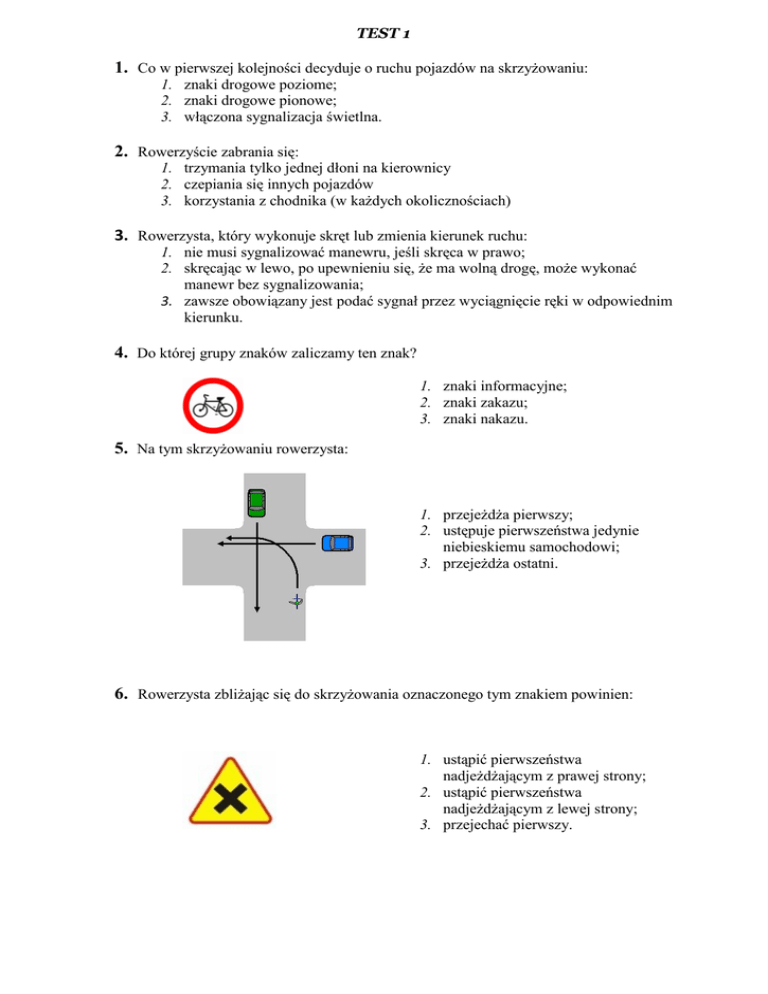 TEST 1

1. Co w pierwszej kolejności decyduje o ruchu pojazdów na skrzyżowaniu:
1. znaki drogowe poziome;
2. znaki drogowe pionowe;
3. włączona sygnalizacja świetlna.

2. Rowerzyście zabrania się:
1. trzymania tylko jednej dłoni na kierownicy
2. czepiania się innych pojazdów
3. korzystania z chodnika (w każdych okolicznościach)

3. Rowerzysta, który wykonuje skręt lub zmienia kierunek ruchu:
1. nie musi sygnalizować manewru, jeśli skręca w prawo;
2. skręcając w lewo, po upewnieniu się, że ma wolną drogę, może wykonać manewr bez sygnalizowania;
3. zawsze obowiązany jest podać sygnał przez wyciągnięcie ręki w odpowiednim kierunku.

4. Do której grupy znaków zaliczamy ten znak?
1. znaki informacyjne;
2. znaki zakazu;
3. znaki nakazu.

5. Na tym skrzyżowaniu rowerzysta:
1. przejeżdża pierwszy;
2. ustępuje pierwszeństwa jedynie niebieskiemu samochodowi;
3. przejeżdża ostatni.

6. Rowerzysta zbliżając się do skrzyżowania oznaczonego tym znakiem powinien:
1. ustąpić pierwszeństwa nadjeżdżającym z prawej strony;
2. ustąpić pierwszeństwa nadjeżdżającym z lewej strony;
3. przejechać pierwszy.