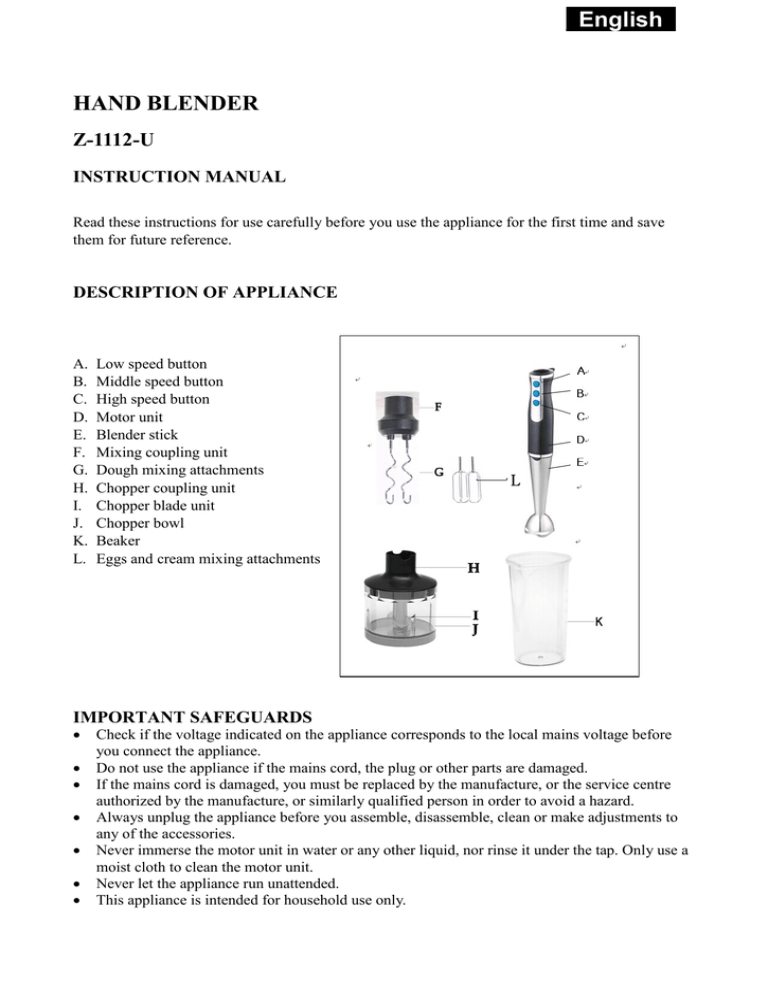 English

HAND BLENDER

Z-1112-U

INSTRUCTION MANUAL

Read these instructions for use carefully before you use the appliance for the first time and save them for future reference.

DESCRIPTION OF APPLIANCE

A. Low speed button
B. Middle speed button
C. High speed button
D. Motor unit
E. Blender stick
F. Mixing coupling unit
G. Dough mixing attachments
H. Chopper coupling unit
I. Chopper blade unit
J. Chopper bowl
K. Beaker
L. Eggs and cream mixing attachments

F
G
L
A
B
C
D
E
H
I
J
K

IMPORTANT SAFEGUARDS
• Check if the voltage indicated on the appliance corresponds to the local mains voltage before you connect the appliance.
• Do not use the appliance if the mains cord, the plug or other parts are damaged.
• If the mains cord is damaged, you must be replaced by the manufacture, or the service centre authorized by the manufacture, or similarly qualified person in order to avoid a hazard.
• Always unplug the appliance before you assemble, disassemble, clean or make adjustments to any of the accessories.
• Never immerse the motor unit in water or any other liquid, nor rinse it under the tap. Only use a moist cloth to clean the motor unit.
• Never let the appliance run unattended.
• This appliance is intended for household use only.