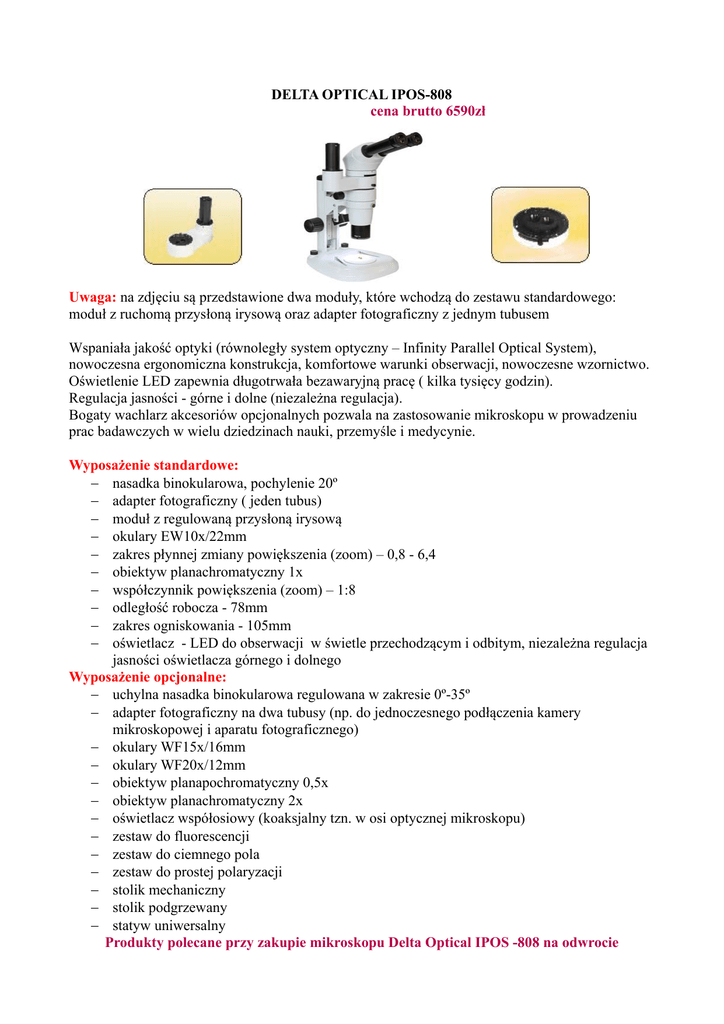 DELTA OPTICAL IPOS-808
cena brutto 6590zł

Uwaga: na zdjęciu są przedstawione dwa moduły, które wchodzą do zestawu standardowego: moduł z ruchomą przysłoną irysową oraz adapter fotograficzny z jednym tubusem

Wspaniała jakość optyki (równoległy system optyczny – Infinity Parallel Optical System), nowoczesna ergonomiczna konstrukcja, komfortowe warunki obserwacji, nowoczesne wzornictwo. Oświetlenie LED zapewnia długotrwała bezawaryjną pracę ( kilka tysięcy godzin).
Regulacja jasności - górne i dolne (niezależna regulacja).
Bogaty wachlarz akcesoriów opcjonalnych pozwala na zastosowanie mikroskopu w prowadzeniu prac badawczych w wielu dziedzinach nauki, przemyśle i medycynie.

Wyposażenie standardowe:
– nasadka binokularowa, pochylenie 20º
– adapter fotograficzny ( jeden tubus)
– moduł z regulowaną przysłoną irysową
– okulary EW10x/22mm
– zakres płynnej zmiany powiększenia (zoom) – 0,8 - 6,4
– obiektyw planachromatyczny 1x
– współczynnik powiększenia (zoom) – 1:8
– odległość robocza - 78mm
– zakres ogniskowania - 105mm
– oświetlacz - LED do obserwacji w świetle przechodzącym i odbitym, niezależna regulacja jasności oświetlacza górnego i dolnego
Wyposażenie opcjonalne:
– uchylna nasadka binokularowa regulowana w zakresie 0º-35º
– adapter fotograficzny na dwa tubusy (np. do jednoczesnego podłączenia kamery mikroskopowej i aparatu fotograficznego)
– okulary WF15x/16mm
– okulary WF20x/12mm
– obiektyw planapochromatyczny 0,5x
– obiektyw planachromatyczny 2x
– oświetlacz współosiowy (koaksjalny tzn. w osi optycznej mikroskopu)
– zestaw do fluorescencji
– zestaw do ciemnego pola
– zestaw do prostej polaryzacji
– stolik mechaniczny
– stolik podgrzewany
– statyw uniwersalny
Produkty polecane przy zakupie mikroskopu Delta Optical IPOS -808 na odwrocie