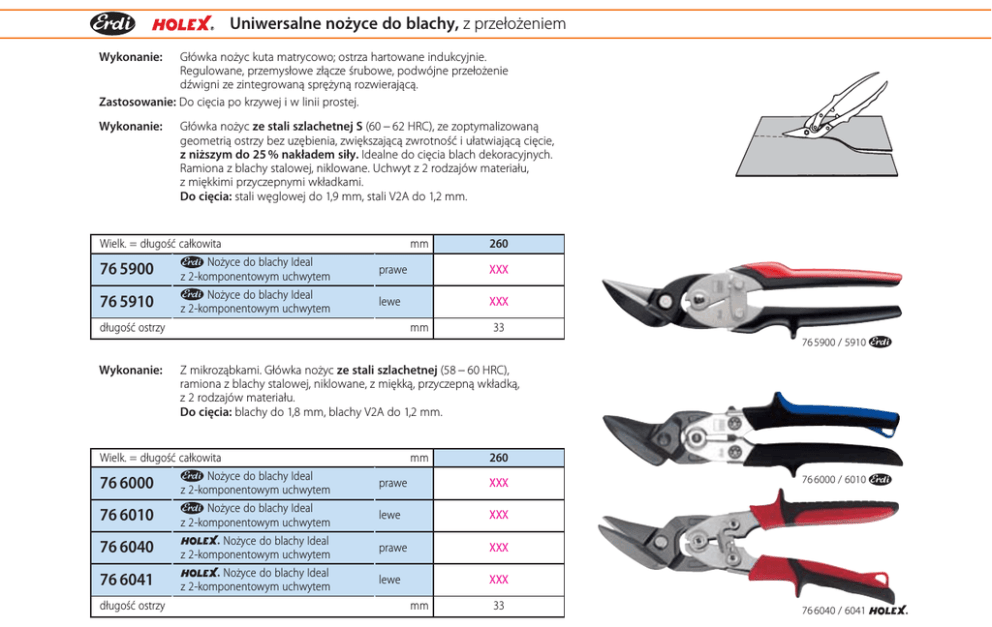 Erdi HOLEX. Uniwersalne nożyce do blachy, z przełożeniem

Wykonanie: Główka nożyc kuta matrycowo; ostrza hartowane indukcyjnie. Regulowane, przemysłowe złącze śrubowe, podwójne przełożenie dźwigni ze zintegrowaną sprężyną rozwierającą.
Zastosowanie: Do cięcia po krzywej i w linii prostej.

Wykonanie: Główka nożyc ze stali szlachetnej S (60 – 62 HRC), ze zoptymalizowaną geometrią ostrzy bez uzębienia, zwiększającą zwrotność i ułatwiającą cięcie, z niższym do 25 % nakładem siły. Idealne do cięcia blach dekoracyjnych. Ramiona z blachy stalowej, niklowane. Uchwyt z 2 rodzajów materiału, z miękkimi przyczepnymi wkładkami.
Do cięcia: stali węglowej do 1,9 mm, stali V2A do 1,2 mm.

| Wielk. = długość całkowita | | mm | 260 |
|---|---|---|---|
| 76 5900 | Erdi Nożyce do blachy Ideal z 2-komponentowym uchwytem | prawe | XXX |
| 76 5910 | Erdi Nożyce do blachy Ideal z 2-komponentowym uchwytem | lewe | XXX |
| długość ostrzy | | mm | 33 |

76 5900 / 5910 Erdi

Wykonanie: Z mikroząbkami. Główka nożyc ze stali szlachetnej (58 – 60 HRC), ramiona z blachy stalowej, niklowane, z miękką, przyczepną wkładką, z 2 rodzajów materiału.
Do cięcia: blachy do 1,8 mm, blachy V2A do 1,2 mm.

| Wielk. = długość całkowita | | mm | 260 |
|---|---|---|---|
| 76 6000 | Erdi Nożyce do blachy Ideal z 2-komponentowym uchwytem | prawe | XXX |
| 76 6010 | Erdi Nożyce do blachy Ideal z 2-komponentowym uchwytem | lewe | XXX |
| 76 6040 | HOLEX. Nożyce do blachy Ideal z 2-komponentowym uchwytem | prawe | XXX |
| 76 6041 | HOLEX. Nożyce do blachy Ideal z 2-komponentowym uchwytem | lewe | XXX |
| długość ostrzy | | mm | 33 |

76 6000 / 6010 Erdi

76 6040 / 6041 HOLEX.