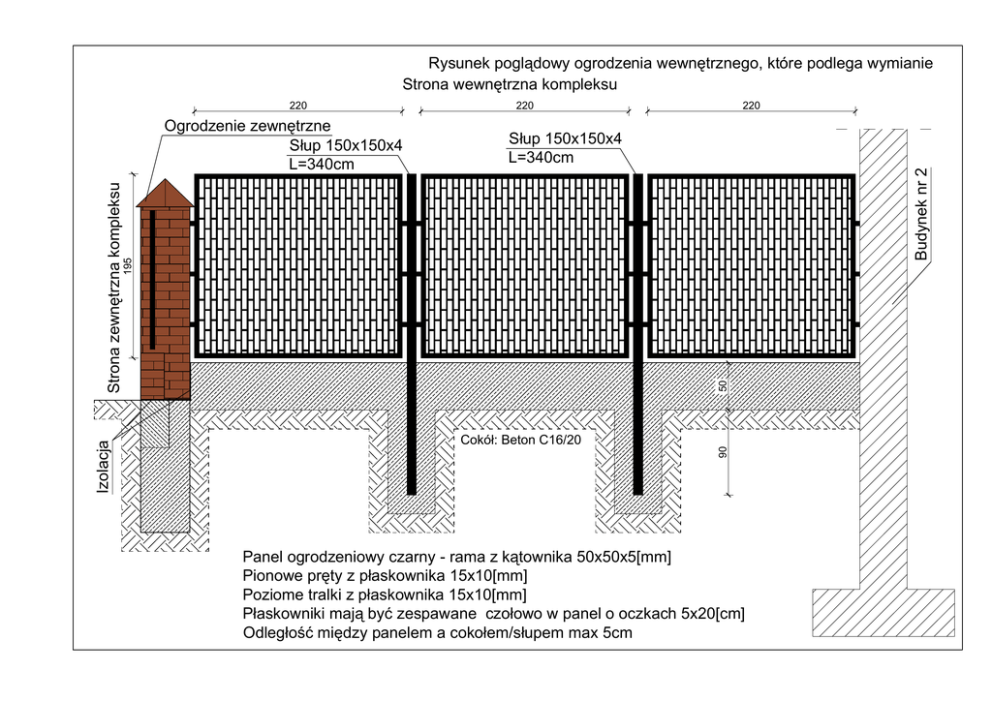 Rysunek poglądowy ogrodzenia wewnętrznego, które podlega wymianie
Strona wewnętrzna kompleksu

220
220
220

Ogrodzenie zewnętrzne

Słup 150x150x4
L=340cm

Słup 150x150x4
L=340cm

Strona zewnętrzna kompleksu

195

Budynek nr 2

50

90

Izolacja

Cokół: Beton C16/20

Panel ogrodzeniowy czarny - rama z kątownika 50x50x5[mm]
Pionowe pręty z płaskownika 15x10[mm]
Poziome tralki z płaskownika 15x10[mm]
Płaskowniki mają być zespawane czołowo w panel o oczkach 5x20[cm]
Odległość między panelem a cokołem/słupem max 5cm