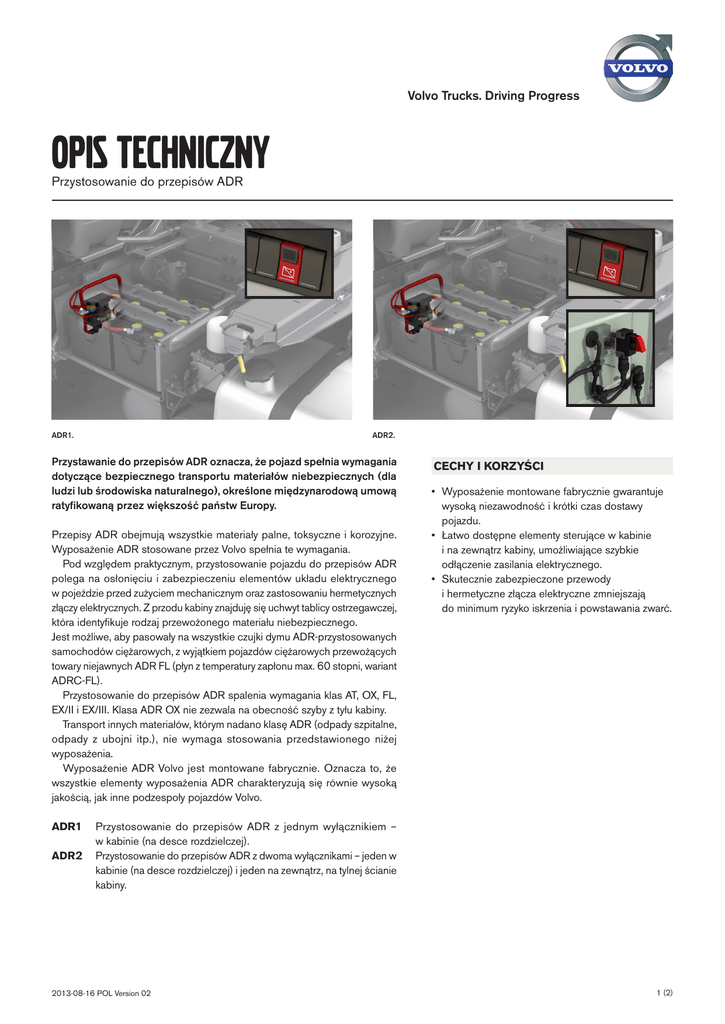 VOLVO

Volvo Trucks. Driving Progress

OPIS TECHNICZNY

Przystosowanie do przepisów ADR

ADR1.

ADR2.

Przystawanie do przepisów ADR oznacza, że pojazd spełnia wymagania dotyczące bezpiecznego transportu materiałów niebezpiecznych (dla ludzi lub środowiska naturalnego), określone międzynarodową umową ratyfikowaną przez większość państw Europy.

Przepisy ADR obejmują wszystkie materiały palne, toksyczne i korozyjne. Wyposażenie ADR stosowane przez Volvo spełnia te wymagania.

Pod względem praktycznym, przystosowanie pojazdu do przepisów ADR polega na osłonięciu i zabezpieczeniu elementów układu elektrycznego w pojeździe przed zużyciem mechanicznym oraz zastosowaniu hermetycznych złączy elektrycznych. Z przodu kabiny znajduję się uchwyt tablicy ostrzegawczej, która identyfikuje rodzaj przewożonego materiału niebezpiecznego.

Jest możliwe, aby pasowały na wszystkie czujki dymu ADR-przystosowanych samochodów ciężarowych, z wyjątkiem pojazdów ciężarowych przewożących towary niejawnych ADR FL (płyn z temperatury zapłonu max. 60 stopni, wariant ADRC-FL).

Przystosowanie do przepisów ADR spalenia wymagania klas AT, OX, FL, EX/II i EX/III. Klasa ADR OX nie zezwala na obecność szyby z tyłu kabiny.

Transport innych materiałów, którym nadano klasę ADR (odpady szpitalne, odpady z ubojni itp.), nie wymaga stosowania przedstawionego niżej wyposażenia.

Wyposażenie ADR Volvo jest montowane fabrycznie. Oznacza to, że wszystkie elementy wyposażenia ADR charakteryzują się równie wysoką jakością, jak inne podzespoły pojazdów Volvo.

ADR1 Przystosowanie do przepisów ADR z jednym wyłącznikiem – w kabinie (na desce rozdzielczej).

ADR2 Przystosowanie do przepisów ADR z dwoma wyłącznikami – jeden w kabinie (na desce rozdzielczej) i jeden na zewnątrz, na tylnej ścianie kabiny.

CECHY I KORZYŚCI

• Wyposażenie montowane fabrycznie gwarantuje wysoką niezawodność i krótki czas dostawy pojazdu.
• Łatwo dostępne elementy sterujące w kabinie i na zewnątrz kabiny, umożliwiające szybkie odłączenie zasilania elektrycznego.
• Skutecznie zabezpieczone przewody i hermetyczne złącza elektryczne zmniejszają do minimum ryzyko iskrzenia i powstawania zwarć.

2013-08-16 POL Version 02

1 (2)