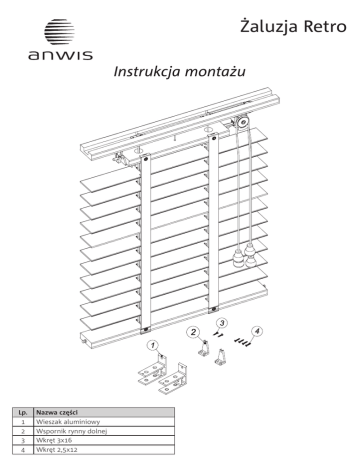 anwis

Żaluzja Retro

Instrukcja montażu

1

2

3

4

| Lp. | Nazwa części |
|---|---|
| 1 | Wieszak aluminiowy |
| 2 | Wspornik rynny dolnej |
| 3 | Wkręt 3x16 |
| 4 | Wkręt 2,5x12 |