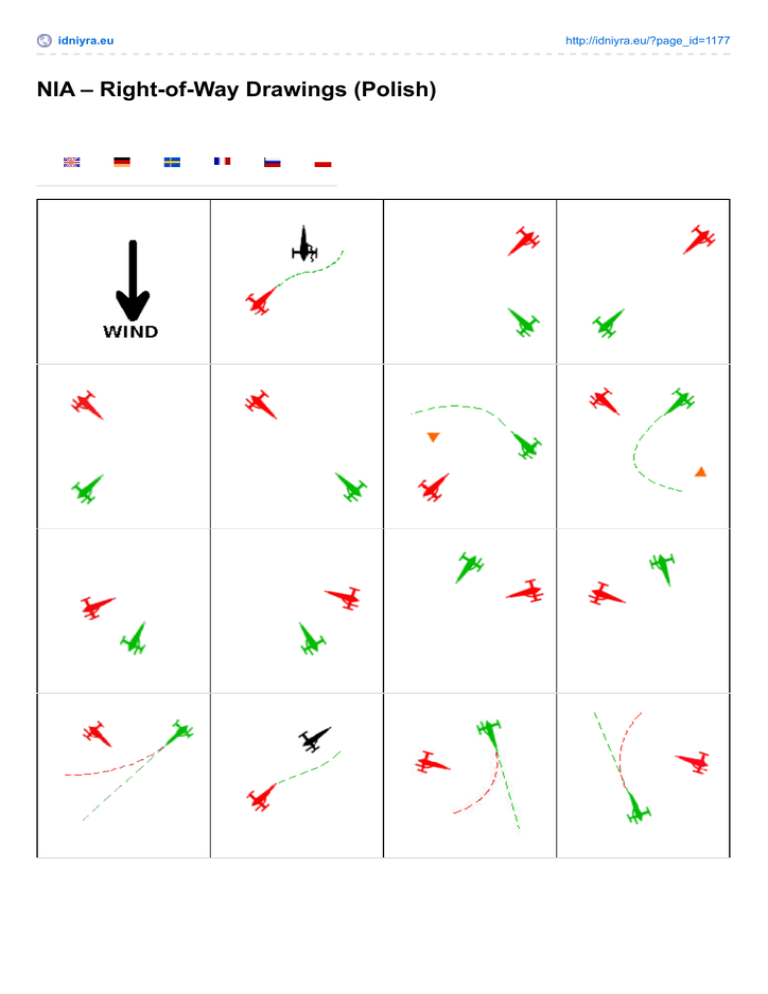 idniyra.eu

http://idniyra.eu/?page_id=1177

NIA – Right-of-Way Drawings (Polish)

WIND