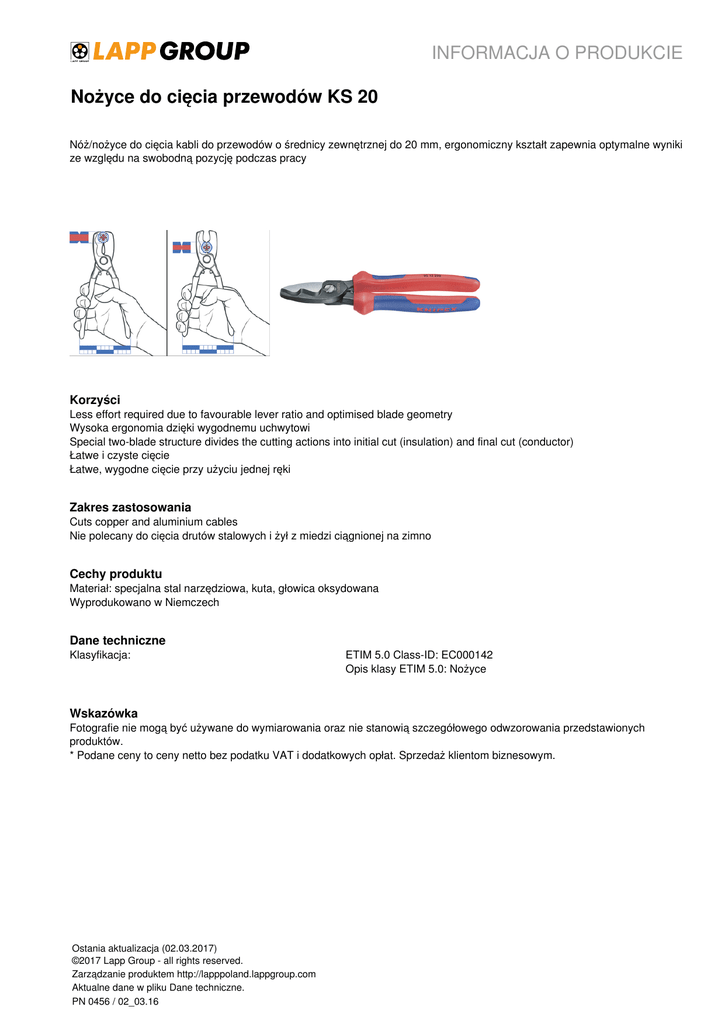 LAPP GROUP

INFORMACJA O PRODUKCIE

Nożyce do cięcia przewodów KS 20

Nóż/nożyce do cięcia kabli do przewodów o średnicy zewnętrznej do 20 mm, ergonomiczny kształt zapewnia optymalne wyniki ze względu na swobodną pozycję podczas pracy

Korzyści
Less effort required due to favourable lever ratio and optimised blade geometry
Wysoka ergonomia dzięki wygodnemu uchwytowi
Special two-blade structure divides the cutting actions into initial cut (insulation) and final cut (conductor)
Łatwe i czyste cięcie
Łatwe, wygodne cięcie przy użyciu jednej ręki

Zakres zastosowania
Cuts copper and aluminium cables
Nie polecany do cięcia drutów stalowych i żył z miedzi ciągnionej na zimno

Cechy produktu
Materiał: specjalna stal narzędziowa, kuta, głowica oksydowana
Wyprodukowano w Niemczech

Dane techniczne
Klasyfikacja: ETIM 5.0 Class-ID: EC000142
Opis klasy ETIM 5.0: Nożyce

Wskazówka
Fotografie nie mogą być używane do wymiarowania oraz nie stanowią szczegółowego odwzorowania przedstawionych produktów.
* Podane ceny to ceny netto bez podatku VAT i dodatkowych opłat. Sprzedaż klientom biznesowym.

Ostania aktualizacja (02.03.2017)
©2017 Lapp Group - all rights reserved.
Zarządzanie produktem http://lapppoland.lappgroup.com
Aktualne dane w pliku Dane techniczne.
PN 0456 / 02_03.16