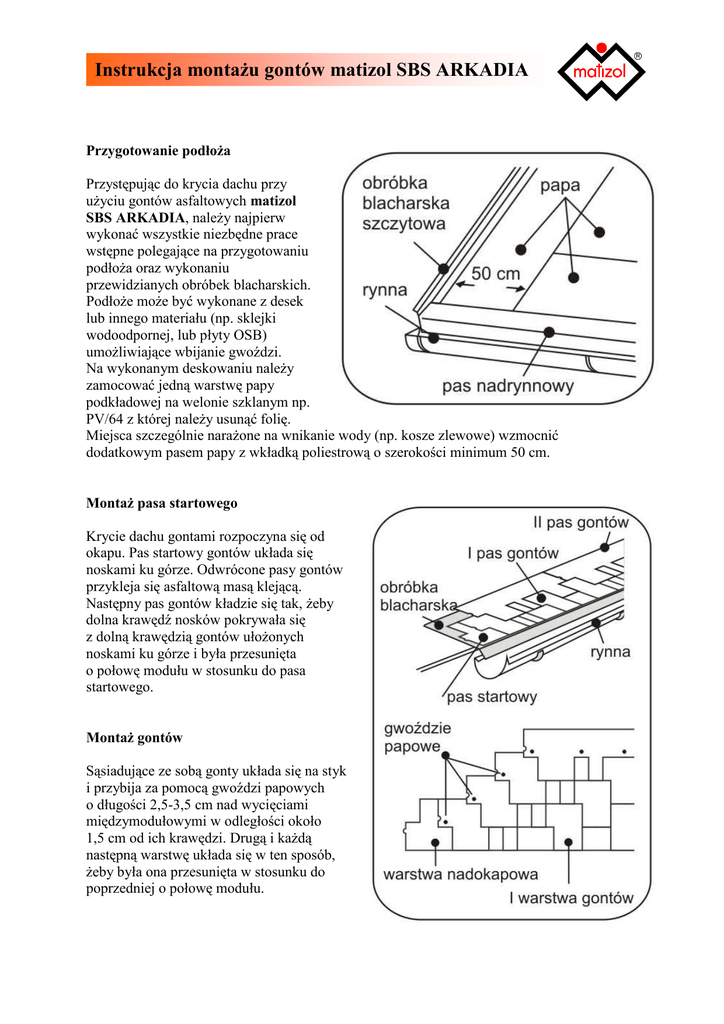 Instrukcja montażu gontów matizol SBS ARKADIA

matizol ®

Przygotowanie podłoża

Przystępując do krycia dachu przy użyciu gontów asfaltowych matizol SBS ARKADIA, należy najpierw wykonać wszystkie niezbędne prace wstępne polegające na przygotowaniu podłoża oraz wykonaniu przewidzianych obróbek blacharskich. Podłoże może być wykonane z desek lub innego materiału (np. sklejki wodoodpornej, lub płyty OSB) umożliwiające wbijanie gwoździ. Na wykonanym deskowaniu należy zamocować jedną warstwę papy podkładowej na welonie szklanym np. PV/64 z której należy usunąć folię. Miejsca szczególnie narażone na wnikanie wody (np. kosze zlewowe) wzmocnić dodatkowym pasem papy z wkładką poliestrową o szerokości minimum 50 cm.

obróbka blacharska szczytowa
papa
50 cm
rynna
pas nadrynnowy

Montaż pasa startowego

Krycie dachu gontami rozpoczyna się od okapu. Pas startowy gontów układa się noskami ku górze. Odwrócone pasy gontów przykleja się asfaltową masą klejącą. Następny pas gontów kładzie się tak, żeby dolna krawędź nosków pokrywała się z dolną krawędzią gontów ułożonych noskami ku górze i była przesunięta o połowę modułu w stosunku do pasa startowego.

II pas gontów
I pas gontów
obróbka blacharska
rynna
pas startowy

Montaż gontów

Sąsiadujące ze sobą gonty układa się na styk i przybija za pomocą gwoździ papowych o długości 2,5-3,5 cm nad wycięciami międzymodułowymi w odległości około 1,5 cm od ich krawędzi. Drugą i każdą następną warstwę układa się w ten sposób, żeby była ona przesunięta w stosunku do poprzedniej o połowę modułu.

gwoździe papowe
warstwa nadokapowa
I warstwa gontów