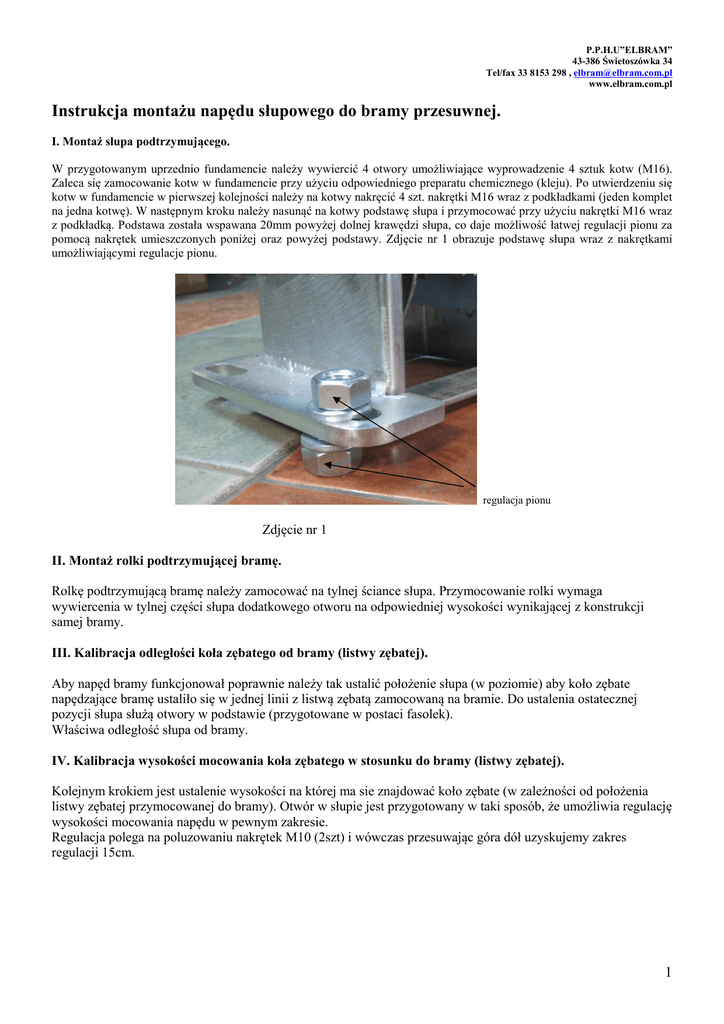 P.P.H.U"ELBRAM"
43-386 Świetoszówka 34
Tel/fax 33 8153 298 , elbram@elbram.com.pl
www.elbram.com.pl

Instrukcja montażu napędu słupowego do bramy przesuwnej.

I. Montaż słupa podtrzymującego.

W przygotowanym uprzednio fundamencie należy wywiercić 4 otwory umożliwiające wyprowadzenie 4 sztuk kotw (M16). Zaleca się zamocowanie kotw w fundamencie przy użyciu odpowiedniego preparatu chemicznego (kleju). Po utwierdzeniu się kotw w fundamencie w pierwszej kolejności należy na kotwy nakręcić 4 szt. nakrętki M16 wraz z podkładkami (jeden komplet na jedna kotwę). W następnym kroku należy nasunąć na kotwy podstawę słupa i przymocować przy użyciu nakrętki M16 wraz z podkładką. Podstawa została wspawana 20mm powyżej dolnej krawędzi słupa, co daje możliwość łatwej regulacji pionu za pomocą nakrętek umieszczonych poniżej oraz powyżej podstawy. Zdjęcie nr 1 obrazuje podstawę słupa wraz z nakrętkami umożliwiającymi regulacje pionu.

regulacja pionu

Zdjęcie nr 1

II. Montaż rolki podtrzymującej bramę.

Rolkę podtrzymującą bramę należy zamocować na tylnej ściance słupa. Przymocowanie rolki wymaga wywiercenia w tylnej części słupa dodatkowego otworu na odpowiedniej wysokości wynikającej z konstrukcji samej bramy.

III. Kalibracja odległości koła zębatego od bramy (listwy zębatej).

Aby napęd bramy funkcjonował poprawnie należy tak ustalić położenie słupa (w poziomie) aby koło zębate napędzające bramę ustaliło się w jednej linii z listwą zębatą zamocowaną na bramie. Do ustalenia ostatecznej pozycji słupa służą otwory w podstawie (przygotowane w postaci fasolek).
Właściwa odległość słupa od bramy.

IV. Kalibracja wysokości mocowania koła zębatego w stosunku do bramy (listwy zębatej).

Kolejnym krokiem jest ustalenie wysokości na której ma sie znajdować koło zębate (w zależności od położenia listwy zębatej przymocowanej do bramy). Otwór w słupie jest przygotowany w taki sposób, że umożliwia regulację wysokości mocowania napędu w pewnym zakresie.
Regulacja polega na poluzowaniu nakrętek M10 (2szt) i wówczas przesuwając góra dół uzyskujemy zakres regulacji 15cm.

1