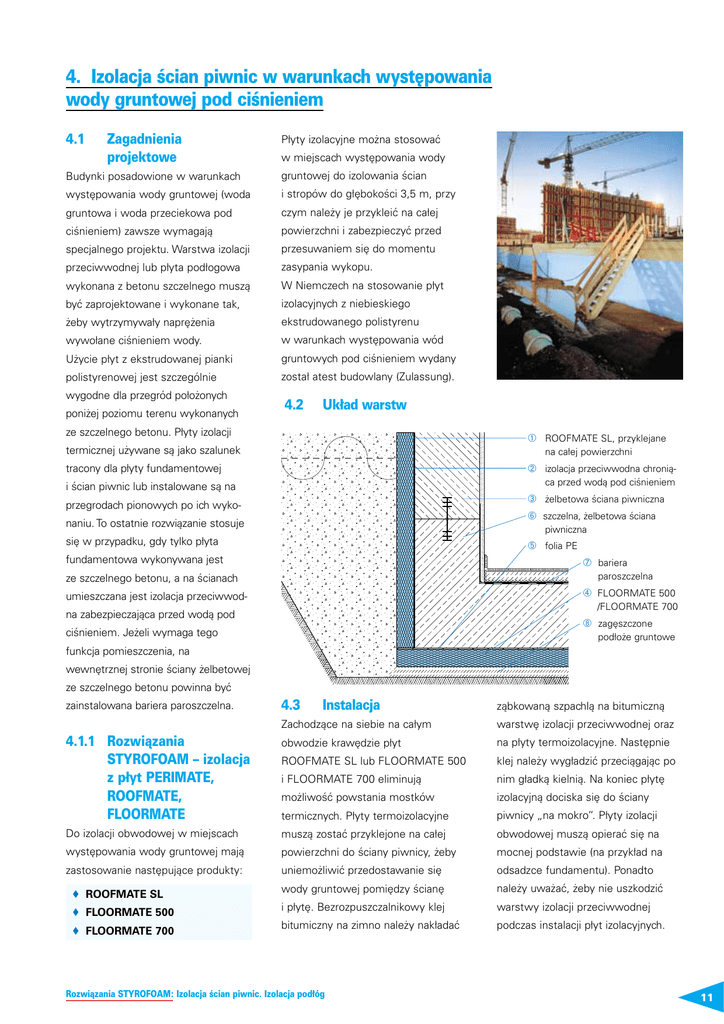 4. Izolacja ścian piwnic w warunkach występowania wody gruntowej pod ciśnieniem

4.1 Zagadnienia projektowe

Budynki posadowione w warunkach występowania wody gruntowej (woda gruntowa i woda przeciekowa pod ciśnieniem) zawsze wymagają specjalnego projektu. Warstwa izolacji przeciwwodnej lub płyta podłogowa wykonana z betonu szczelnego muszą być zaprojektowane i wykonane tak, żeby wytrzymywały naprężenia wywołane ciśnieniem wody.
Użycie płyt z ekstrudowanej pianki polistyrenowej jest szczególnie wygodne dla przegród położonych poniżej poziomu terenu wykonanych ze szczelnego betonu. Płyty izolacji termicznej używane są jako szalunek tracony dla płyty fundamentowej i ścian piwnic lub instalowane są na przegrodach pionowych po ich wykonaniu. To ostatnie rozwiązanie stosuje się w przypadku, gdy tylko płyta fundamentowa wykonywana jest ze szczelnego betonu, a na ścianach umieszczana jest izolacja przeciwwodna zabezpieczająca przed wodą pod ciśnieniem. Jeżeli wymaga tego funkcja pomieszczenia, na wewnętrznej stronie ściany żelbetowej ze szczelnego betonu powinna być zainstalowana bariera paroszczelna.

4.1.1 Rozwiązania STYROFOAM – izolacja z płyt PERIMATE, ROOFMATE, FLOORMATE

Do izolacji obwodowej w miejscach występowania wody gruntowej mają zastosowanie następujące produkty:
♦ ROOFMATE SL
♦ FLOORMATE 500
♦ FLOORMATE 700

Płyty izolacyjne można stosować w miejscach występowania wody gruntowej do izolowania ścian i stropów do głębokości 3,5 m, przy czym należy je przykleić na całej powierzchni i zabezpieczyć przed przesuwaniem się do momentu zasypania wykopu.
W Niemczech na stosowanie płyt izolacyjnych z niebieskiego ekstrudowanego polistyrenu w warunkach występowania wód gruntowych pod ciśnieniem wydany został atest budowlany (Zulassung).

4.2 Układ warstw

① ROOFMATE SL, przyklejane na całej powierzchni
② izolacja przeciwwodna chroniąca przed wodą pod ciśnieniem
③ żelbetowa ściana piwniczna
⑥ szczelna, żelbetowa ściana piwniczna
⑤ folia PE
⑦ bariera paroszczelna
④ FLOORMATE 500 /FLOORMATE 700
⑧ zagęszczone podłoże gruntowe

4.3 Instalacja

Zachodzące na siebie na całym obwodzie krawędzie płyt ROOFMATE SL lub FLOORMATE 500 i FLOORMATE 700 eliminują możliwość powstania mostków termicznych. Płyty termoizolacyjne muszą zostać przyklejone na całej powierzchni do ściany piwnicy, żeby uniemożliwić przedostawanie się wody gruntowej pomiędzy ścianę i płytę. Bezrozpuszczalnikowy klej bitumiczny na zimno należy nakładać ząbkowaną szpachlą na bitumiczną warstwę izolacji przeciwwodnej oraz na płyty termoizolacyjne. Następnie klej należy wygładzić przeciągając po nim gładką kielnią. Na koniec płytę izolacyjną dociska się do ściany piwnicy „na mokro". Płyty izolacji obwodowej muszą opierać się na mocnej podstawie (na przykład na odsadzce fundamentu). Ponadto należy uważać, żeby nie uszkodzić warstwy izolacji przeciwwodnej podczas instalacji płyt izolacyjnych.

Rozwiązania STYROFOAM: Izolacja ścian piwnic. Izolacja podłóg
11