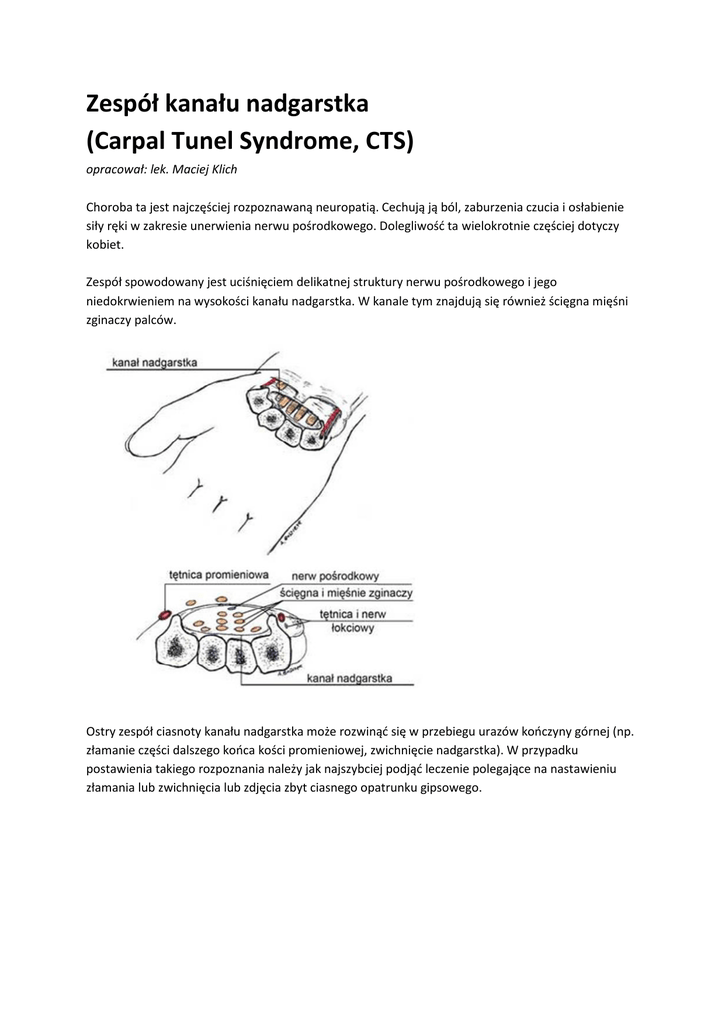 Zespół kanału nadgarstka
(Carpal Tunel Syndrome, CTS)

opracował: lek. Maciej Klich

Choroba ta jest najczęściej rozpoznawaną neuropatią. Cechują ją ból, zaburzenia czucia i osłabienie siły ręki w zakresie unerwienia nerwu pośrodkowego. Dolegliwość ta wielokrotnie częściej dotyczy kobiet.

Zespół spowodowany jest uciśnięciem delikatnej struktury nerwu pośrodkowego i jego niedokrwieniem na wysokości kanału nadgarstka. W kanale tym znajdują się również ścięgna mięśni zginaczy palców.

kanał nadgarstka

tętnica promieniowa
nerw pośrodkowy
ścięgna i mięśnie zginaczy
tętnica i nerw łokciowy
kanał nadgarstka

Ostry zespół ciasnoty kanału nadgarstka może rozwinąć się w przebiegu urazów kończyny górnej (np. złamanie części dalszego końca kości promieniowej, zwichnięcie nadgarstka). W przypadku postawienia takiego rozpoznania należy jak najszybciej podjąć leczenie polegające na nastawieniu złamania lub zwichnięcia lub zdjęcia zbyt ciasnego opatrunku gipsowego.