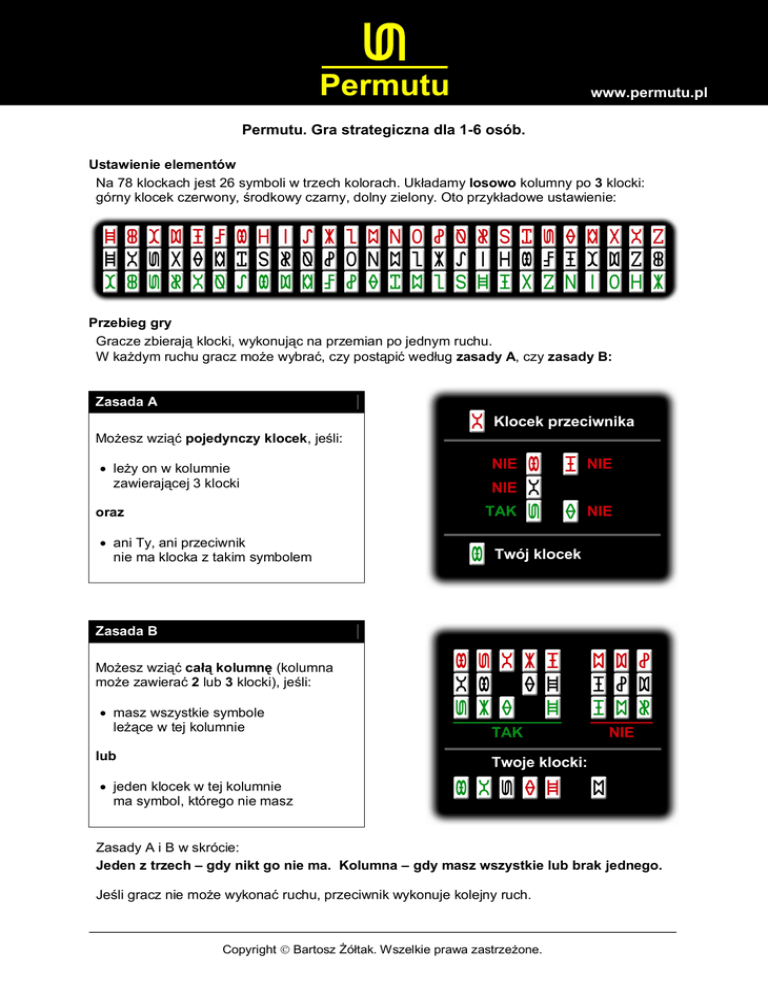 Permutu

www.permutu.pl

Permutu. Gra strategiczna dla 1-6 osób.

Ustawienie elementów
Na 78 klockach jest 26 symboli w trzech kolorach. Układamy losowo kolumny po 3 klocki: górny klocek czerwony, środkowy czarny, dolny zielony. Oto przykładowe ustawienie:

Przebieg gry
Gracze zbierają klocki, wykonując na przemian po jednym ruchu.
W każdym ruchu gracz może wybrać, czy postąpić według zasady A, czy zasady B:

Zasada A

Możesz wziąć pojedynczy klocek, jeśli:

• leży on w kolumnie zawierającej 3 klocki

oraz

• ani Ty, ani przeciwnik nie ma klocka z takim symbolem

Klocek przeciwnika

NIE NIE
NIE
TAK NIE

Twój klocek

Zasada B

Możesz wziąć całą kolumnę (kolumna może zawierać 2 lub 3 klocki), jeśli:

• masz wszystkie symbole leżące w tej kolumnie

lub

• jeden klocek w tej kolumnie ma symbol, którego nie masz

TAK NIE

Twoje klocki:

Zasady A i B w skrócie:
Jeden z trzech – gdy nikt go nie ma. Kolumna – gdy masz wszystkie lub brak jednego.

Jeśli gracz nie może wykonać ruchu, przeciwnik wykonuje kolejny ruch.

Copyright © Bartosz Żółtak. Wszelkie prawa zastrzeżone.