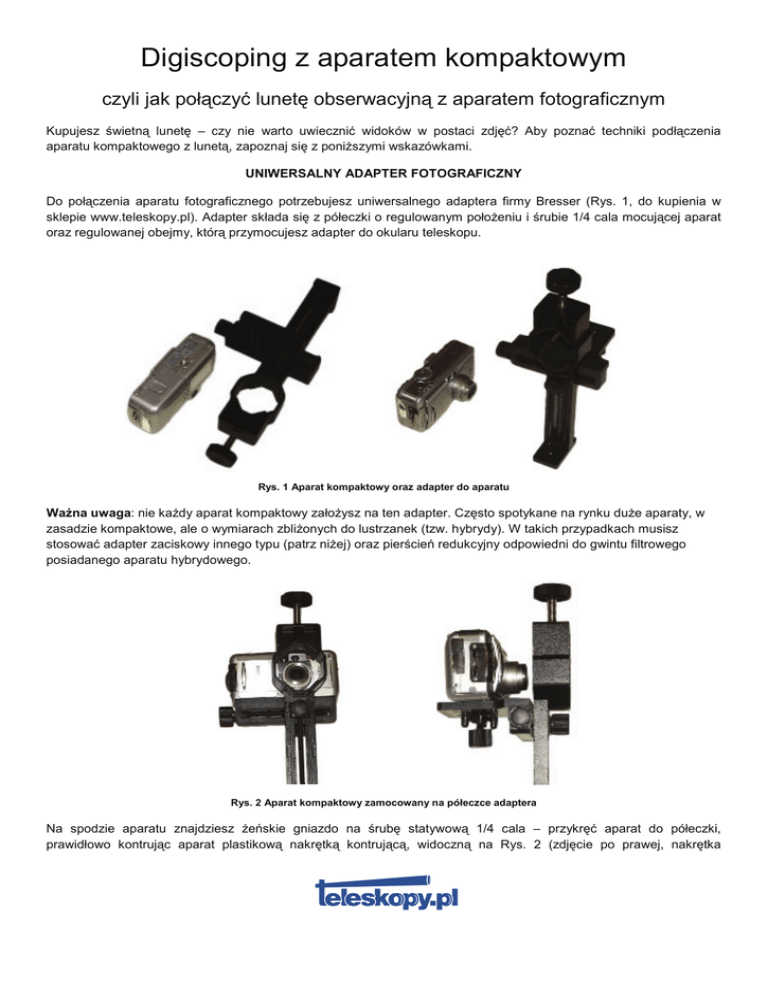 Digiscoping z aparatem kompaktowym

czyli jak połączyć lunetę obserwacyjną z aparatem fotograficznym

Kupujesz świetną lunetę – czy nie warto uwiecznić widoków w postaci zdjęć? Aby poznać techniki podłączenia aparatu kompaktowego z lunetą, zapoznaj się z poniższymi wskazówkami.

UNIWERSALNY ADAPTER FOTOGRAFICZNY

Do połączenia aparatu fotograficznego potrzebujesz uniwersalnego adaptera firmy Bresser (Rys. 1, do kupienia w sklepie www.teleskopy.pl). Adapter składa się z półeczki o regulowanym położeniu i śrubie 1/4 cala mocującej aparat oraz regulowanej obejmy, którą przymocujesz adapter do okularu teleskopu.

Rys. 1 Aparat kompaktowy oraz adapter do aparatu

Ważna uwaga: nie każdy aparat kompaktowy założysz na ten adapter. Często spotykane na rynku duże aparaty, w zasadzie kompaktowe, ale o wymiarach zbliżonych do lustrzanek (tzw. hybrydy). W takich przypadkach musisz stosować adapter zaciskowy innego typu (patrz niżej) oraz pierścień redukcyjny odpowiedni do gwintu filtrowego posiadanego aparatu hybrydowego.

Rys. 2 Aparat kompaktowy zamocowany na półeczce adaptera

Na spodzie aparatu znajdziesz żeńskie gniazdo na śrubę statywową 1/4 cala – przykręć aparat do półeczki, prawidłowo kontrując aparat plastikową nakrętką kontrującą, widoczną na Rys. 2 (zdjęcie po prawej, nakrętka

teleskopy.pl