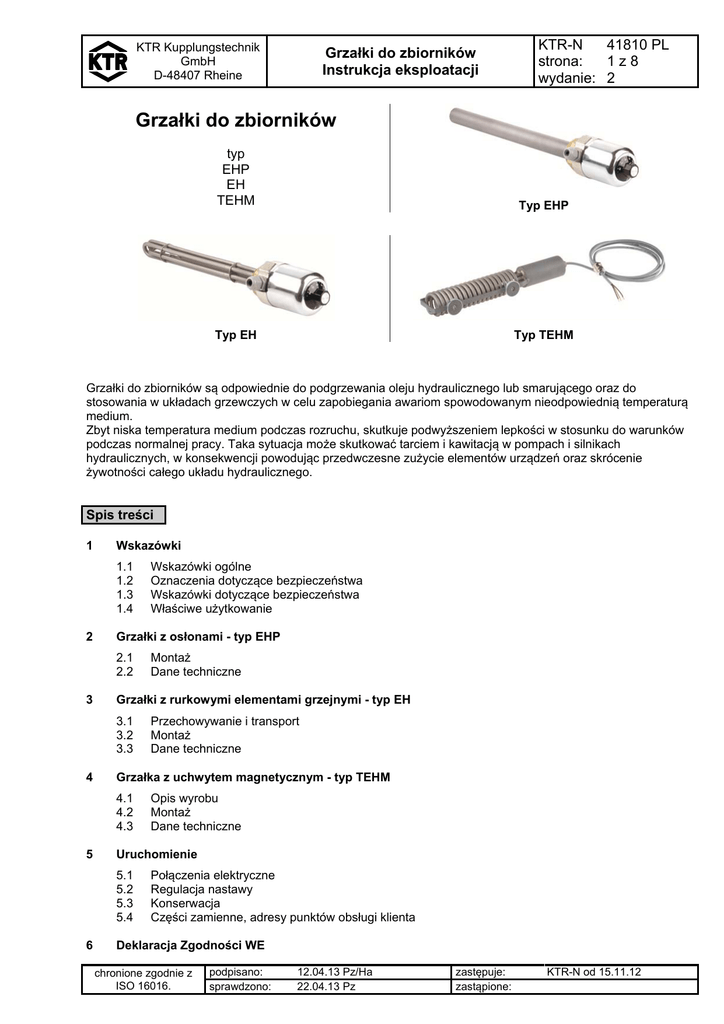 KTR

KTR Kupplungstechnik GmbH
D-48407 Rheine

Grzałki do zbiorników
Instrukcja eksploatacji

KTR-N 41810 PL
strona: 1 z 8
wydanie: 2

Grzałki do zbiorników

typ
EHP
EH
TEHM

Typ EHP

Typ EH

Typ TEHM

Grzałki do zbiorników są odpowiednie do podgrzewania oleju hydraulicznego lub smarującego oraz do stosowania w układach grzewczych w celu zapobiegania awariom spowodowanym nieodpowiednią temperaturą medium.
Zbyt niska temperatura medium podczas rozruchu, skutkuje podwyższeniem lepkości w stosunku do warunków podczas normalnej pracy. Taka sytuacja może skutkować tarciem i kawitacją w pompach i silnikach hydraulicznych, w konsekwencji powodując przedwczesne zużycie elementów urządzeń oraz skrócenie żywotności całego układu hydraulicznego.

Spis treści

1 Wskazówki
1.1 Wskazówki ogólne
1.2 Oznaczenia dotyczące bezpieczeństwa
1.3 Wskazówki dotyczące bezpieczeństwa
1.4 Właściwe użytkowanie

2 Grzałki z osłonami - typ EHP
2.1 Montaż
2.2 Dane techniczne

3 Grzałki z rurkowymi elementami grzejnymi - typ EH
3.1 Przechowywanie i transport
3.2 Montaż
3.3 Dane techniczne

4 Grzałka z uchwytem magnetycznym - typ TEHM
4.1 Opis wyrobu
4.2 Montaż
4.3 Dane techniczne

5 Uruchomienie
5.1 Połączenia elektryczne
5.2 Regulacja nastawy
5.3 Konserwacja
5.4 Części zamienne, adresy punktów obsługi klienta

6 Deklaracja Zgodności WE

| chronione zgodnie z ISO 16016. | podpisano: | 12.04.13 Pz/Ha | zastępuje: | KTR-N od 15.11.12 |
|---|---|---|---|---|
| | sprawdzono: | 22.04.13 Pz | zastąpione: | |