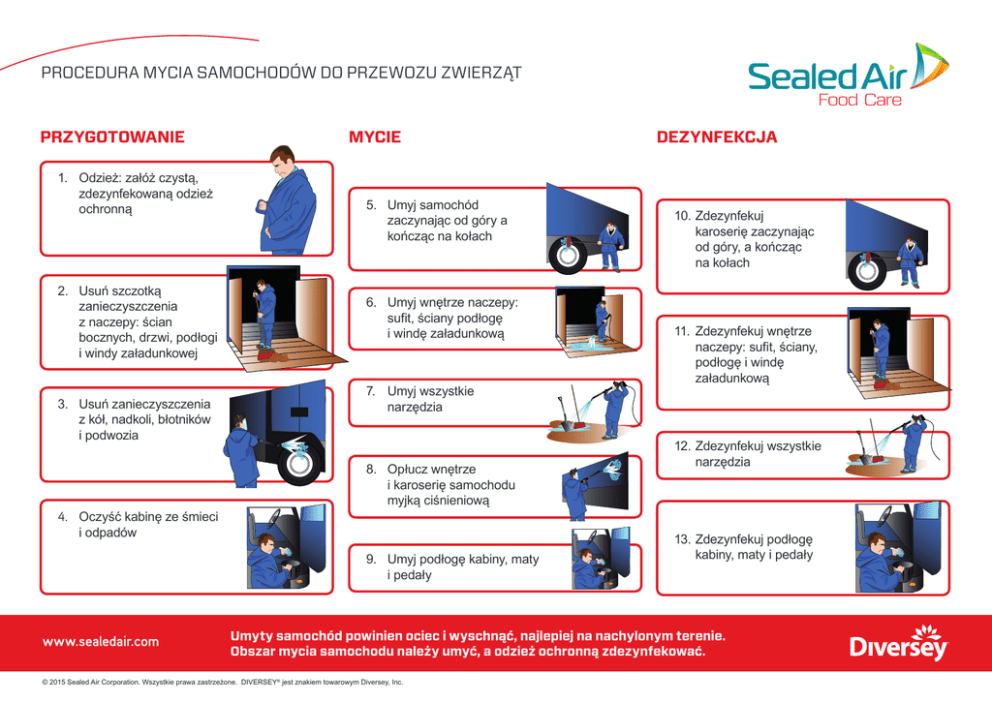 PROCEDURA MYCIA SAMOCHODÓW DO PRZEWOZU ZWIERZĄT

Sealed Air
Food Care

PRZYGOTOWANIE

1. Odzież: załóż czystą, zdezynfekowaną odzież ochronną

2. Usuń szczotką zanieczyszczenia z naczepy: ścian bocznych, drzwi, podłogi i windy załadunkowej

3. Usuń zanieczyszczenia z kół, nadkoli, błotników i podwozia

4. Oczyść kabinę ze śmieci i odpadów

MYCIE

5. Umyj samochód zaczynając od góry a kończąc na kołach

6. Umyj wnętrze naczepy: sufit, ściany podłogę i windę załadunkową

7. Umyj wszystkie narzędzia

8. Opłucz wnętrze i karoserię samochodu myjką ciśnieniową

9. Umyj podłogę kabiny, maty i pedały

DEZYNFEKCJA

10. Zdezynfekuj karoserię zaczynając od góry, a kończąc na kołach

11. Zdezynfekuj wnętrze naczepy: sufit, ściany, podłogę i windę załadunkową

12. Zdezynfekuj wszystkie narzędzia

13. Zdezynfekuj podłogę kabiny, maty i pedały

www.sealedair.com

Umyty samochód powinien ociec i wyschnąć, najlepiej na nachylonym terenie.
Obszar mycia samochodu należy umyć, a odzież ochronną zdezynfekować.

Diversey

© 2015 Sealed Air Corporation. Wszystkie prawa zastrzeżone. DIVERSEY® jest znakiem towarowym Diversey, Inc.