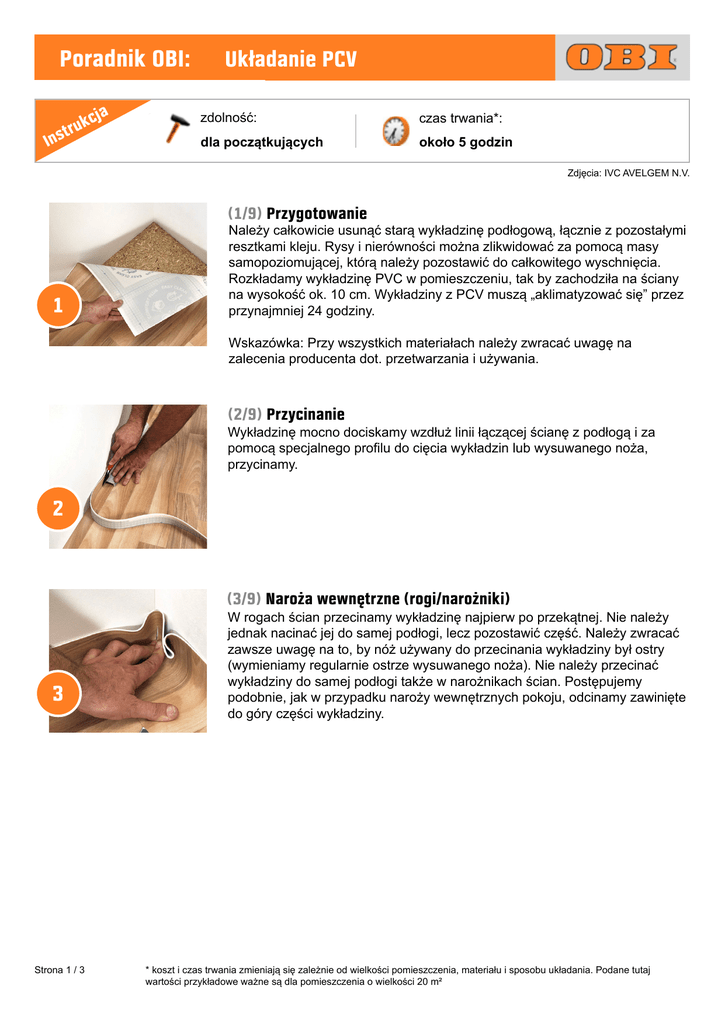 Poradnik OBI: Układanie PCV

OBI

Instrukcja

zdolność:
dla początkujących

czas trwania*:
około 5 godzin

Zdjęcia: IVC AVELGEM N.V.

1

(1/9) Przygotowanie
Należy całkowicie usunąć starą wykładzinę podłogową, łącznie z pozostałymi resztkami kleju. Rysy i nierówności można zlikwidować za pomocą masy samopoziomującej, którą należy pozostawić do całkowitego wyschnięcia. Rozkładamy wykładzinę PVC w pomieszczeniu, tak by zachodziła na ściany na wysokość ok. 10 cm. Wykładziny z PCV muszą „aklimatyzować się” przez przynajmniej 24 godziny.

Wskazówka: Przy wszystkich materiałach należy zwracać uwagę na zalecenia producenta dot. przetwarzania i używania.

2

(2/9) Przycinanie
Wykładzinę mocno dociskamy wzdłuż linii łączącej ścianę z podłogą i za pomocą specjalnego profilu do cięcia wykładzin lub wysuwanego noża, przycinamy.

3

(3/9) Naroża wewnętrzne (rogi/narożniki)
W rogach ścian przecinamy wykładzinę najpierw po przekątnej. Nie należy jednak nacinać jej do samej podłogi, lecz pozostawić część. Należy zwracać zawsze uwagę na to, by nóż używany do przecinania wykładziny był ostry (wymieniamy regularnie ostrze wysuwanego noża). Nie należy przecinać wykładziny do samej podłogi także w narożnikach ścian. Postępujemy podobnie, jak w przypadku naroży wewnętrznych pokoju, odcinamy zawinięte do góry części wykładziny.

Strona 1 / 3

* koszt i czas trwania zmieniają się zależnie od wielkości pomieszczenia, materiału i sposobu układania. Podane tutaj wartości przykładowe ważne są dla pomieszczenia o wielkości 20 m²