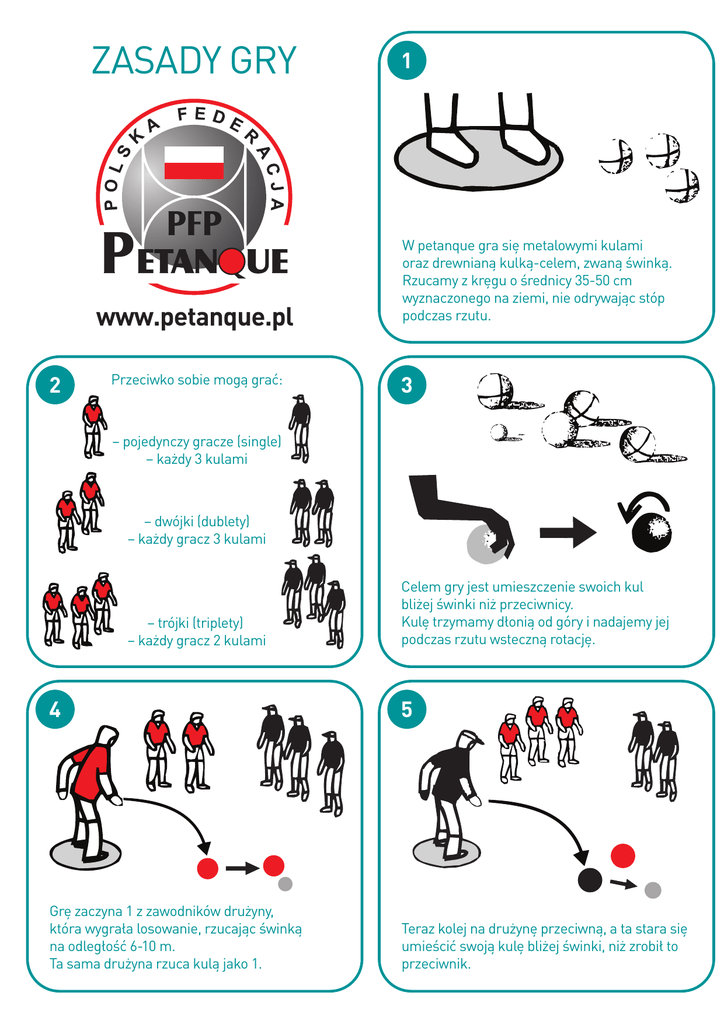 ZASADY GRY

POLSKA FEDERACJA
PFP
PETANQUE

www.petanque.pl

1

W petanque gra się metalowymi kulami oraz drewnianą kulką-celem, zwaną świnką. Rzucamy z kręgu o średnicy 35-50 cm wyznaczonego na ziemi, nie odrywając stóp podczas rzutu.

2

Przeciwko sobie mogą grać:

– pojedynczy gracze (single)
– każdy 3 kulami

– dwójki (dublety)
– każdy gracz 3 kulami

– trójki (triplety)
– każdy gracz 2 kulami

3

Celem gry jest umieszczenie swoich kul bliżej świnki niż przeciwnicy.
Kulę trzymamy dłonią od góry i nadajemy jej podczas rzutu wsteczną rotację.

4

Grę zaczyna 1 z zawodników drużyny, która wygrała losowanie, rzucając świnką na odległość 6-10 m.
Ta sama drużyna rzuca kulą jako 1.

5

Teraz kolej na drużynę przeciwną, a ta stara się umieścić swoją kulę bliżej świnki, niż zrobił to przeciwnik.