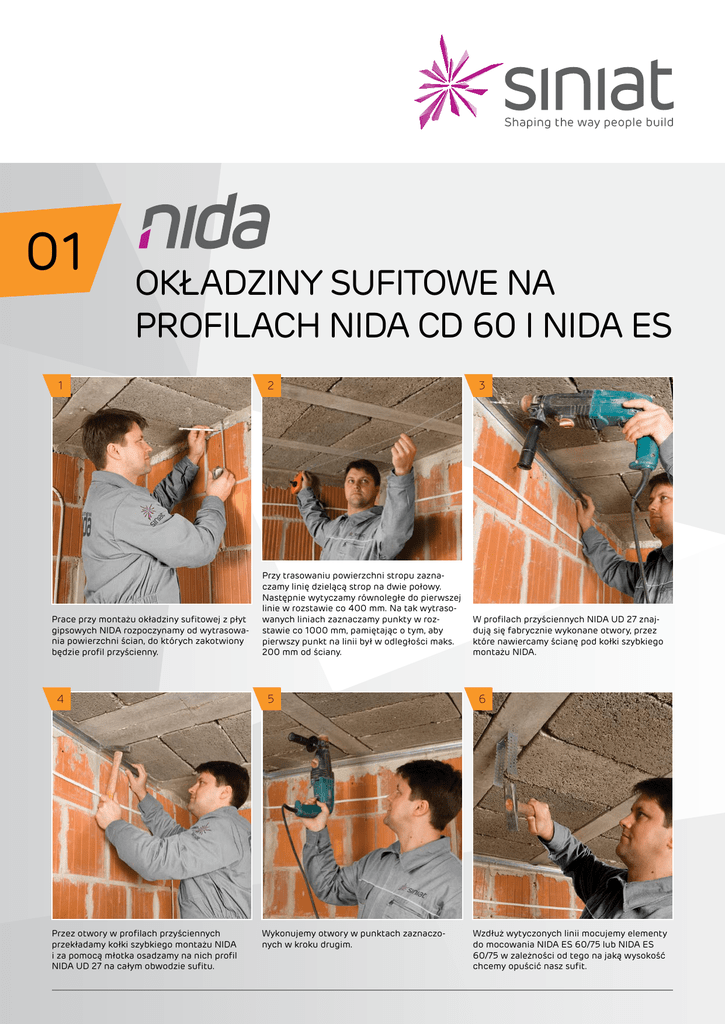 siniat
Shaping the way people build

01

nida

OKŁADZINY SUFITOWE NA PROFILACH NIDA CD 60 I NIDA ES

1

Prace przy montażu okładziny sufitowej z płyt gipsowych NIDA rozpoczynamy od wytrasowania powierzchni ścian, do których zakotwiony będzie profil przyścienny.

2

Przy trasowaniu powierzchni stropu zaznaczamy linię dzielącą strop na dwie połowy. Następnie wytyczamy równoległe do pierwszej linie w rozstawie co 400 mm. Na tak wytrasowanych liniach zaznaczamy punkty w rozstawie co 1000 mm, pamiętając o tym, aby pierwszy punkt na linii był w odległości maks. 200 mm od ściany.

3

W profilach przyściennych NIDA UD 27 znajdują się fabrycznie wykonane otwory, przez które nawiercamy ścianę pod kołki szybkiego montażu NIDA.

4

Przez otwory w profilach przyściennych przekładamy kołki szybkiego montażu NIDA i za pomocą młotka osadzamy na nich profil NIDA UD 27 na całym obwodzie sufitu.

5

Wykonujemy otwory w punktach zaznaczonych w kroku drugim.

6

Wzdłuż wytyczonych linii mocujemy elementy do mocowania NIDA ES 60/75 lub NIDA ES 60/75 w zależności od tego na jaką wysokość chcemy opuścić nasz sufit.