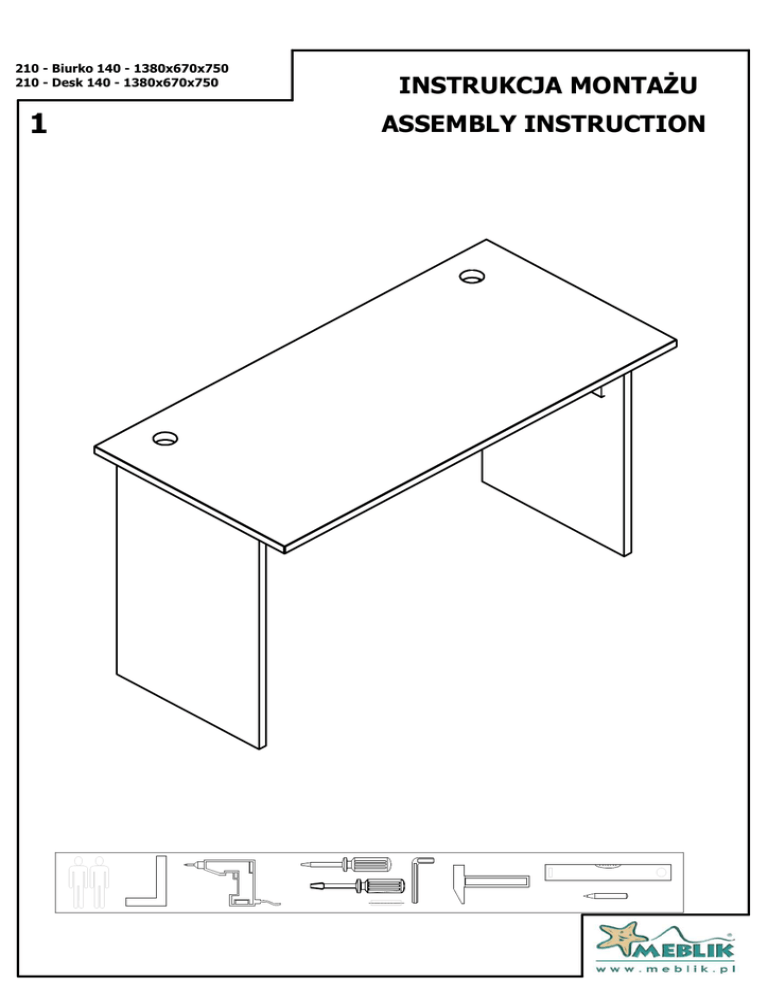 210 - Biurko 140 - 1380x670x750
210 - Desk 140 - 1380x670x750

1

INSTRUKCJA MONTAŻU
ASSEMBLY INSTRUCTION

MEBLIK
www.meblik.pl