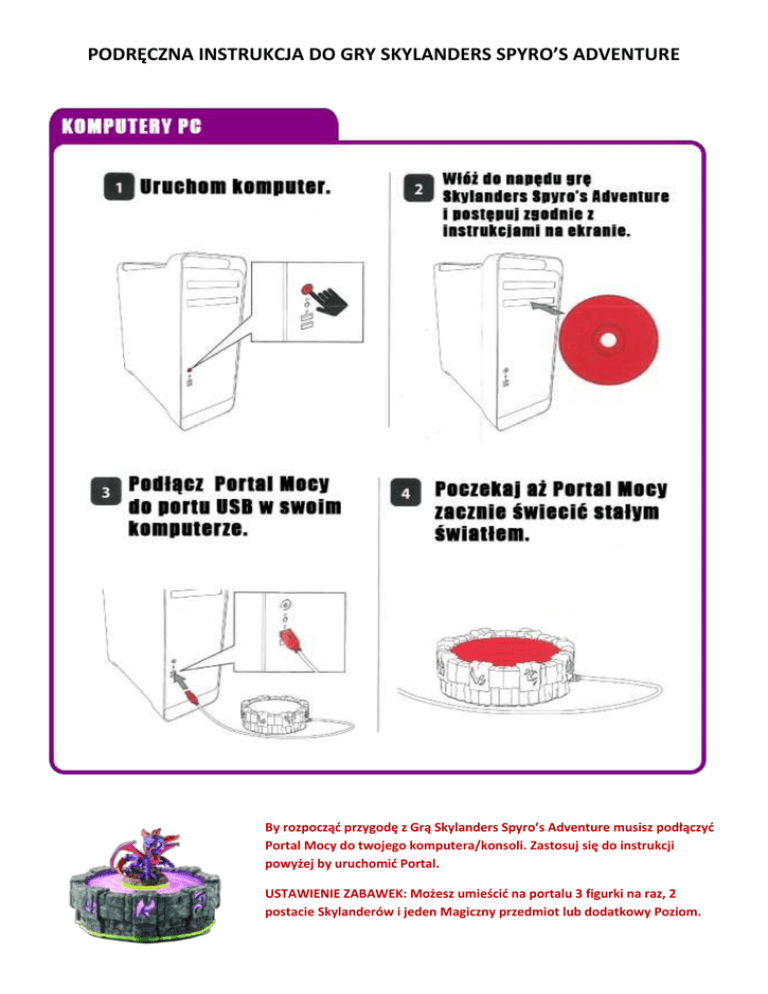 PODRĘCZNA INSTRUKCJA DO GRY SKYLANDERS SPYRO'S ADVENTURE

KOMPUTERY PC

1 Uruchom komputer.

2 Włóż do napędu grę Skylanders Spyro's Adventure i postępuj zgodnie z instrukcjami na ekranie.

3 Podłącz Portal Mocy do portu USB w swoim komputerze.

4 Poczekaj aż Portal Mocy zacznie świecić stałym światłem.

By rozpocząć przygodę z Grą Skylanders Spyro's Adventure musisz podłączyć Portal Mocy do twojego komputera/konsoli. Zastosuj się do instrukcji powyżej by uruchomić Portal.

USTAWIENIE ZABAWEK: Możesz umieścić na portalu 3 figurki na raz, 2 postacie Skylanderów i jeden Magiczny przedmiot lub dodatkowy Poziom.