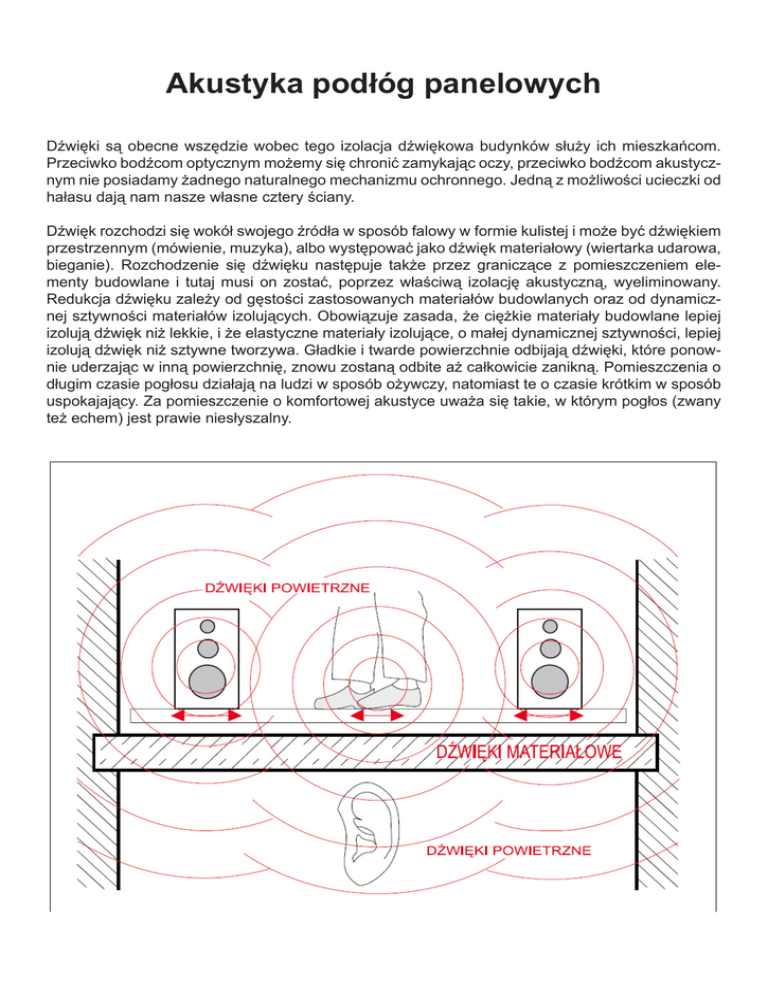 Akustyka podłóg panelowych

Dźwięki są obecne wszędzie wobec tego izolacja dźwiękowa budynków służy ich mieszkańcom. Przeciwko bodźcom optycznym możemy się chronić zamykając oczy, przeciwko bodźcom akustycznym nie posiadamy żadnego naturalnego mechanizmu ochronnego. Jedną z możliwości ucieczki od hałasu dają nam nasze własne cztery ściany.

Dźwięk rozchodzi się wokół swojego źródła w sposób falowy w formie kulistej i może być dźwiękiem przestrzennym (mówienie, muzyka), albo występować jako dźwięk materiałowy (wiertarka udarowa, bieganie). Rozchodzenie się dźwięku następuje także przez graniczące z pomieszczeniem elementy budowlane i tutaj musi on zostać, poprzez właściwą izolację akustyczną, wyeliminowany. Redukcja dźwięku zależy od gęstości zastosowanych materiałów budowlanych oraz od dynamicznej sztywności materiałów izolujących. Obowiązuje zasada, że ciężkie materiały budowlane lepiej izolują dźwięk niż lekkie, i że elastyczne materiały izolujące, o małej dynamicznej sztywności, lepiej izolują dźwięk niż sztywne tworzywa. Gładkie i twarde powierzchnie odbijają dźwięki, które ponownie uderzając w inną powierzchnię, znowu zostaną odbite aż całkowicie zanikną. Pomieszczenia o długim czasie pogłosu działają na ludzi w sposób ożywczy, natomiast te o czasie krótkim w sposób uspokajający. Za pomieszczenie o komfortowej akustyce uważa się takie, w którym pogłos (zwany też echem) jest prawie niesłyszalny.

DŹWIĘKI POWIETRZNE

DŹWIĘKI MATERIAŁOWE

DŹWIĘKI POWIETRZNE