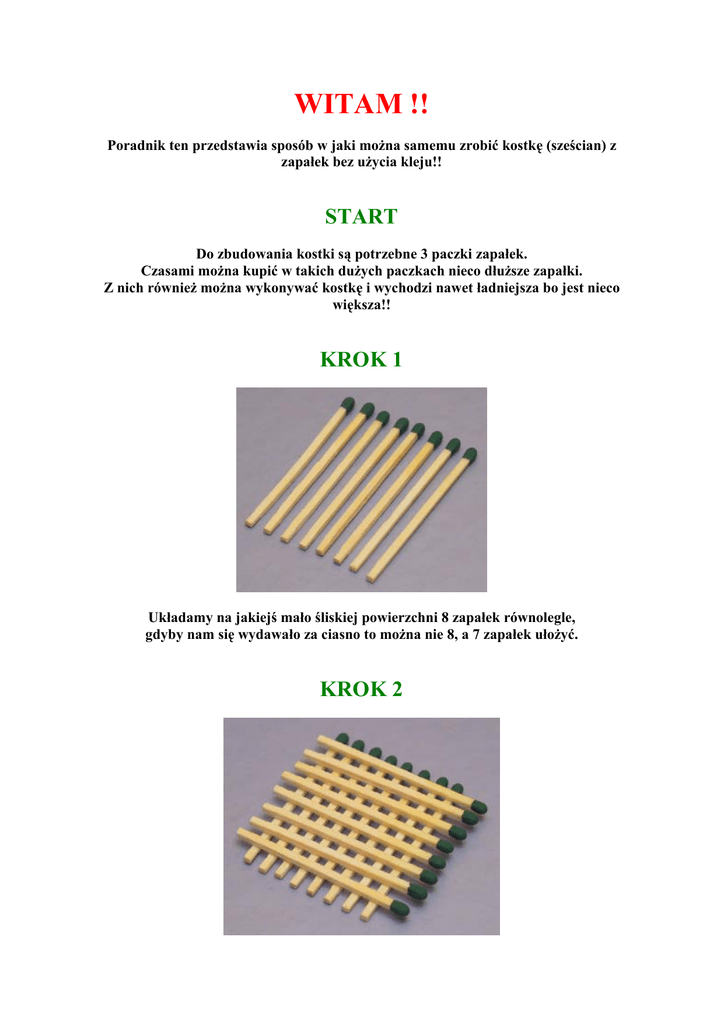 WITAM !!

Poradnik ten przedstawia sposób w jaki można samemu zrobić kostkę (sześcian) z zapałek bez użycia kleju!!

START

Do zbudowania kostki są potrzebne 3 paczki zapałek.
Czasami można kupić w takich dużych paczkach nieco dłuższe zapałki.
Z nich również można wykonywać kostkę i wychodzi nawet ładniejsza bo jest nieco większa!!

KROK 1

Układamy na jakiejś mało śliskiej powierzchni 8 zapałek równolegle, gdyby nam się wydawało za ciasno to można nie 8, a 7 zapałek ułożyć.

KROK 2