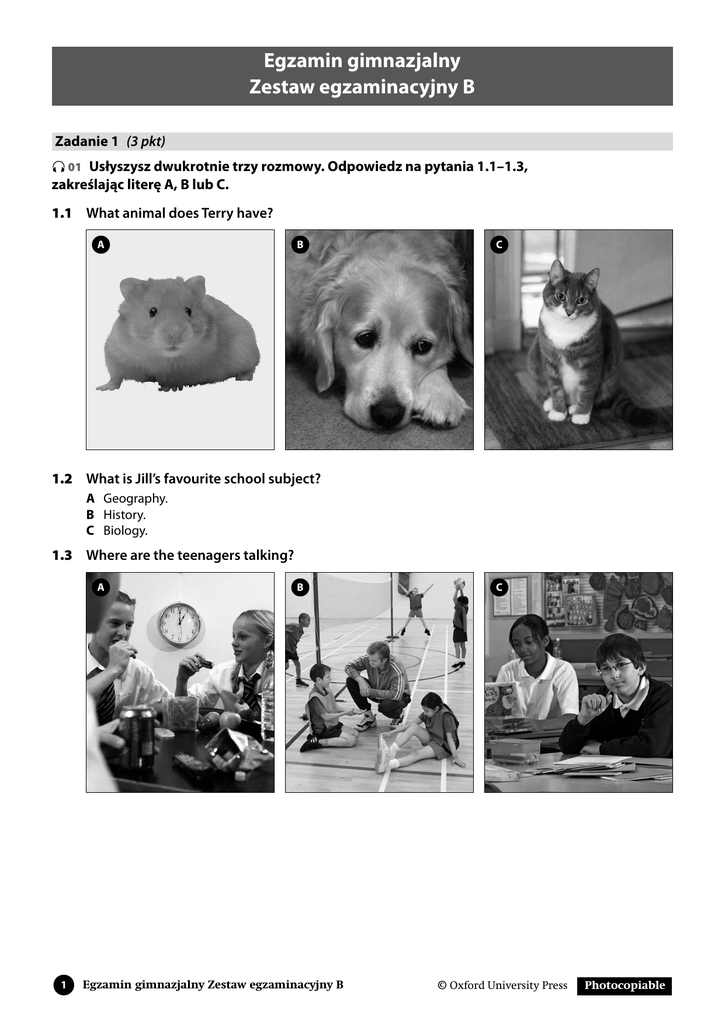 Egzamin gimnazjalny
Zestaw egzaminacyjny B

Zadanie 1 (3 pkt)

01 Usłyszysz dwukrotnie trzy rozmowy. Odpowiedz na pytania 1.1–1.3, zakreślając literę A, B lub C.

1.1 What animal does Terry have?

A

B

C

1.2 What is Jill's favourite school subject?
A Geography.
B History.
C Biology.

1.3 Where are the teenagers talking?

A

B

C

1 Egzamin gimnazjalny Zestaw egzaminacyjny B © Oxford University Press Photocopiable