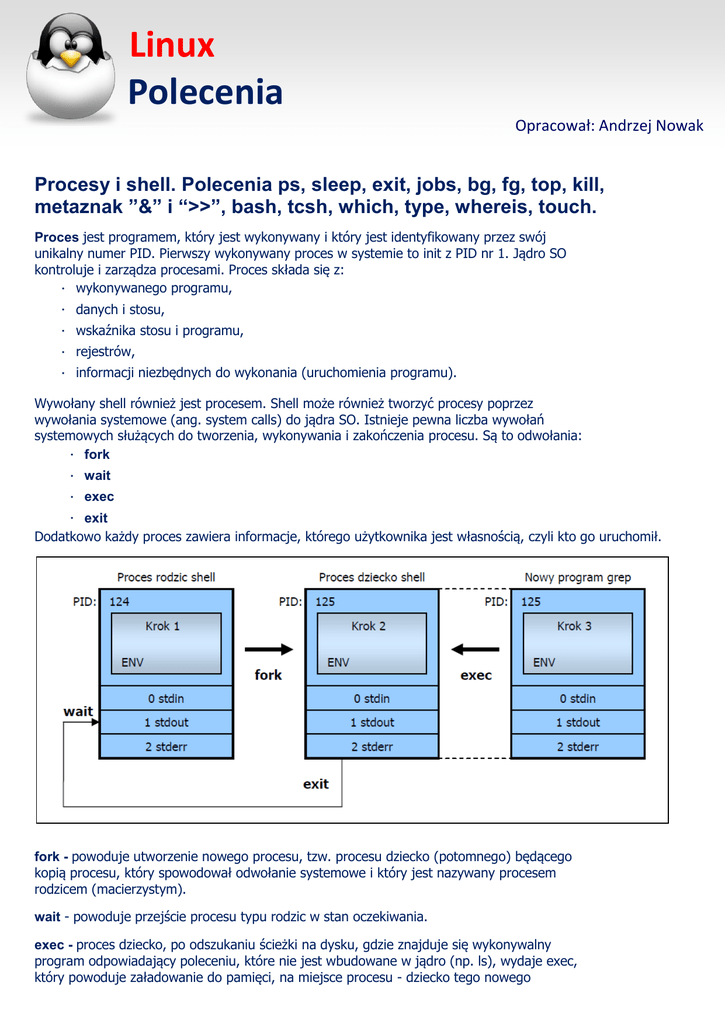 Linux
Polecenia

Opracował: Andrzej Nowak

Procesy i shell. Polecenia ps, sleep, exit, jobs, bg, fg, top, kill, metaznak ”&” i “>>”, bash, tcsh, which, type, whereis, touch.

Proces jest programem, który jest wykonywany i który jest identyfikowany przez swój unikalny numer PID. Pierwszy wykonywany proces w systemie to init z PID nr 1. Jądro SO kontroluje i zarządza procesami. Proces składa się z:
· wykonywanego programu,
· danych i stosu,
· wskaźnika stosu i programu,
· rejestrów,
· informacji niezbędnych do wykonania (uruchomienia programu).

Wywołany shell również jest procesem. Shell może również tworzyć procesy poprzez wywołania systemowe (ang. system calls) do jądra SO. Istnieje pewna liczba wywołań systemowych służących do tworzenia, wykonywania i zakończenia procesu. Są to odwołania:
· fork
· wait
· exec
· exit
Dodatkowo każdy proces zawiera informacje, którego użytkownika jest własnością, czyli kto go uruchomił.

Proces rodzic shell
PID: 124
Krok 1
ENV
0 stdin
1 stdout
2 stderr
wait
fork
Proces dziecko shell
PID: 125
Krok 2
ENV
0 stdin
1 stdout
2 stderr
exit
exec
Nowy program grep
PID: 125
Krok 3
ENV
0 stdin
1 stdout
2 stderr

fork - powoduje utworzenie nowego procesu, tzw. procesu dziecko (potomnego) będącego kopią procesu, który spowodował odwołanie systemowe i który jest nazywany procesem rodzicem (macierzystym).

wait - powoduje przejście procesu typu rodzic w stan oczekiwania.

exec - proces dziecko, po odszukaniu ścieżki na dysku, gdzie znajduje się wykonywalny program odpowiadający poleceniu, które nie jest wbudowane w jądro (np. ls), wydaje exec, który powoduje załadowanie do pamięci, na miejsce procesu - dziecko tego nowego