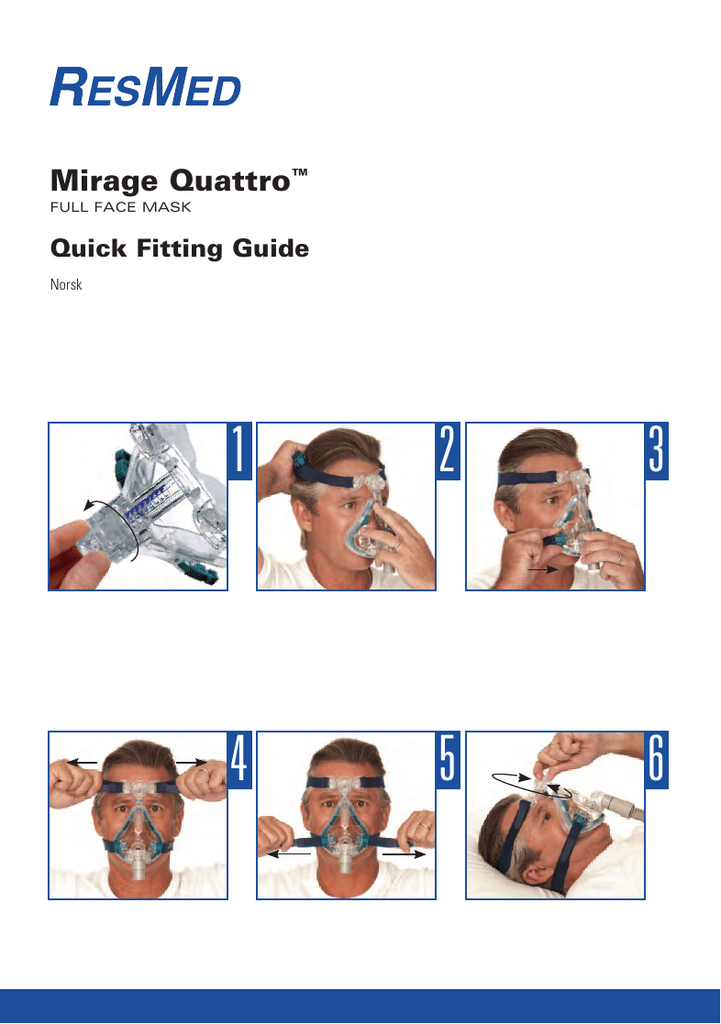 RESMED

Mirage Quattro™
FULL FACE MASK

Quick Fitting Guide

Norsk

1

2

3

4

5

6