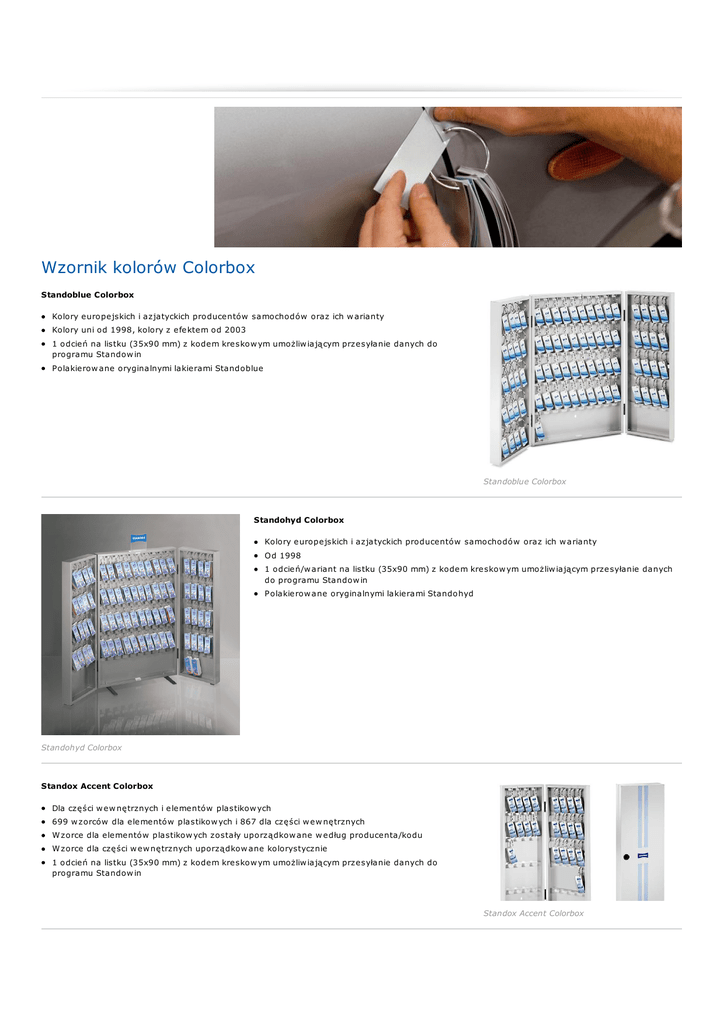 Wzornik kolorów Colorbox

Standoblue Colorbox

- Kolory europejskich i azjatyckich producentów samochodów oraz ich warianty
- Kolory uni od 1998, kolory z efektem od 2003
- 1 odcień na listku (35x90 mm) z kodem kreskowym umożliwiającym przesyłanie danych do programu Standowin
- Polakierowane oryginalnymi lakierami Standoblue

Standoblue Colorbox

Standohyd Colorbox

- Kolory europejskich i azjatyckich producentów samochodów oraz ich warianty
- Od 1998
- 1 odcień/wariant na listku (35x90 mm) z kodem kreskowym umożliwiającym przesyłanie danych do programu Standowin
- Polakierowane oryginalnymi lakierami Standohyd

Standohyd Colorbox

Standox Accent Colorbox

- Dla części wewnętrznych i elementów plastikowych
- 699 wzorców dla elementów plastikowych i 867 dla części wewnętrznych
- Wzorce dla elementów plastikowych zostały uporządkowane według producenta/kodu
- Wzorce dla części wewnętrznych uporządkowane kolorystycznie
- 1 odcień na listku (35x90 mm) z kodem kreskowym umożliwiającym przesyłanie danych do programu Standowin

Standox Accent Colorbox