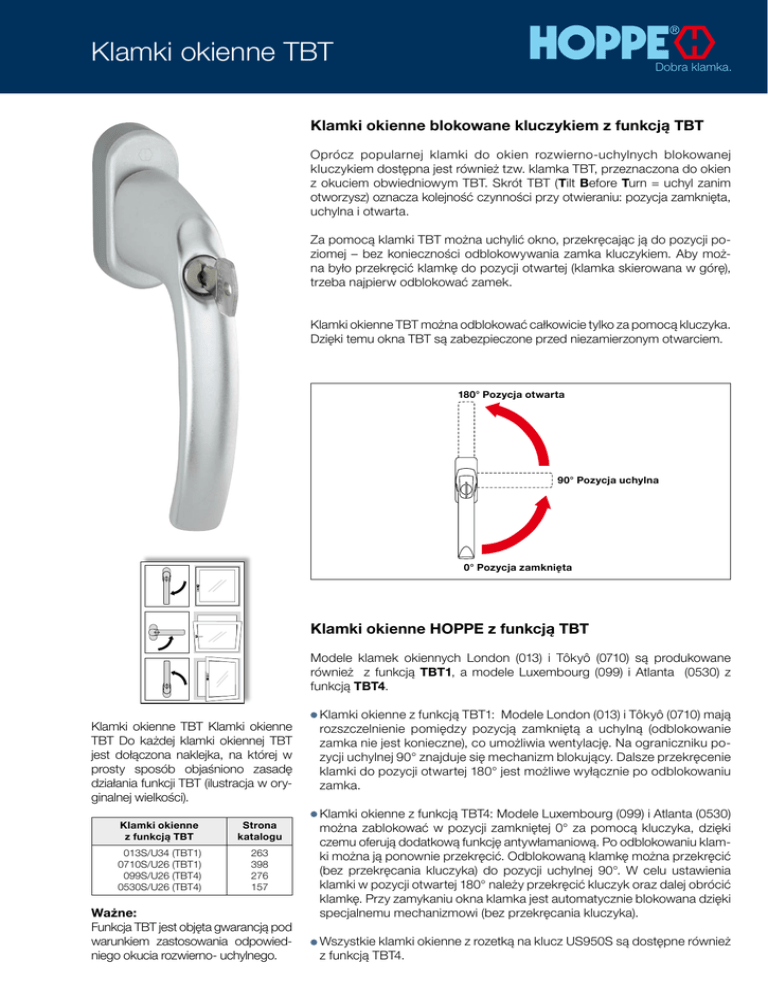 Klamki okienne TBT

HOPPE®
Dobra klamka.

Klamki okienne blokowane kluczykiem z funkcją TBT

Oprócz popularnej klamki do okien rozwierno-uchylnych blokowanej kluczykiem dostępna jest również tzw. klamka TBT, przeznaczona do okien z okuciem obwiedniowym TBT. Skrót TBT (Tilt Before Turn = uchyl zanim otworzysz) oznacza kolejność czynności przy otwieraniu: pozycja zamknięta, uchylna i otwarta.

Za pomocą klamki TBT można uchylić okno, przekręcając ją do pozycji poziomej – bez konieczności odblokowywania zamka kluczykiem. Aby można było przekręcić klamkę do pozycji otwartej (klamka skierowana w górę), trzeba najpierw odblokować zamek.

Klamki okienne TBT można odblokować całkowicie tylko za pomocą kluczyka. Dzięki temu okna TBT są zabezpieczone przed niezamierzonym otwarciem.

180° Pozycja otwarta
90° Pozycja uchylna
0° Pozycja zamknięta

Klamki okienne HOPPE z funkcją TBT

Modele klamek okiennych London (013) i Tôkyô (0710) są produkowane również z funkcją TBT1, a modele Luxembourg (099) i Atlanta (0530) z funkcją TBT4.

Klamki okienne z funkcją TBT1: Modele London (013) i Tôkyô (0710) mają rozszczelnienie pomiędzy pozycją zamkniętą a uchylną (odblokowanie zamka nie jest konieczne), co umożliwia wentylację. Na ograniczniku pozycji uchylnej 90° znajduje się mechanizm blokujący. Dalsze przekręcenie klamki do pozycji otwartej 180° jest możliwe wyłącznie po odblokowaniu zamka.

Klamki okienne z funkcją TBT4: Modele Luxembourg (099) i Atlanta (0530) można zablokować w pozycji zamkniętej 0° za pomocą kluczyka, dzięki czemu oferują dodatkową funkcję antywłamaniową. Po odblokowaniu klamki można ją ponownie przekręcić. Odblokowaną klamkę można przekręcić (bez przekręcania kluczyka) do pozycji uchylnej 90°. W celu ustawienia klamki w pozycji otwartej 180° należy przekręcić kluczyk oraz dalej obrócić klamkę. Przy zamykaniu okna klamka jest automatycznie blokowana dzięki specjalnemu mechanizmowi (bez przekręcania kluczyka).

Wszystkie klamki okienne z rozetką na klucz US950S są dostępne również z funkcją TBT4.

Klamki okienne TBT Klamki okienne TBT Do każdej klamki okiennej TBT jest dołączona naklejka, na której w prosty sposób objaśniono zasadę działania funkcji TBT (ilustracja w oryginalnej wielkości).

| Klamki okienne z funkcją TBT | Strona katalogu |
|---|---|
| 013S/U34 (TBT1) | 263 |
| 0710S/U26 (TBT1) | 398 |
| 099S/U26 (TBT4) | 276 |
| 0530S/U26 (TBT4) | 157 |

Ważne:
Funkcja TBT jest objęta gwarancją pod warunkiem zastosowania odpowiedniego okucia rozwierno- uchylnego.