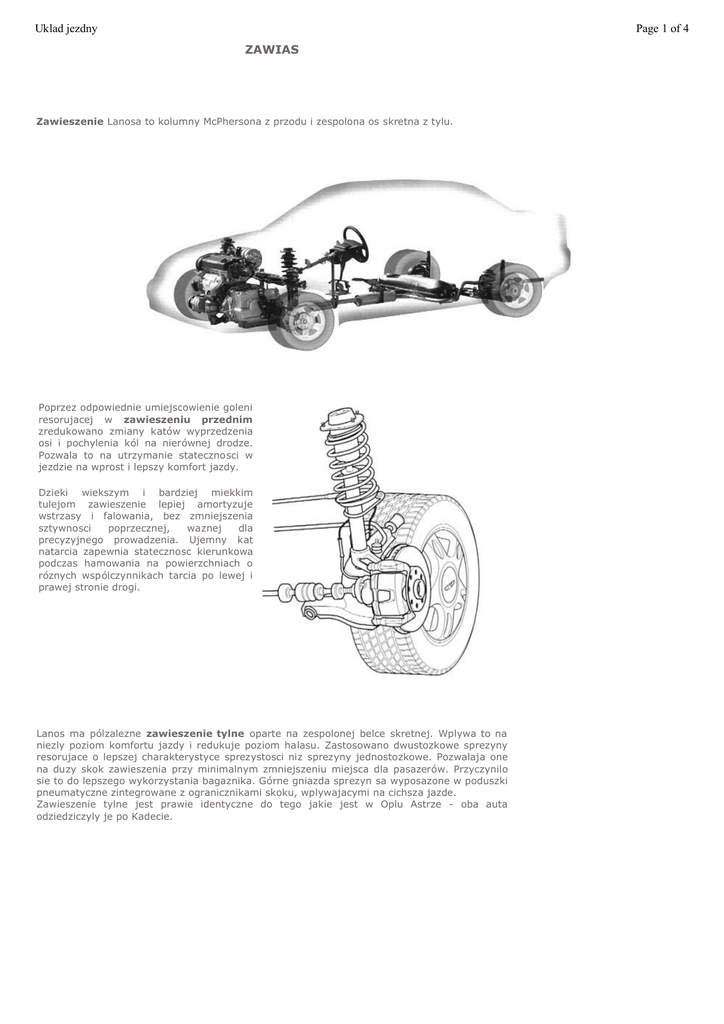 Uklad jezdny

Page 1 of 4

ZAWIAS

Zawieszenie Lanosa to kolumny McPhersona z przodu i zespolona os skretna z tylu.

Poprzez odpowiednie umiejscowienie goleni resorujacej w zawieszeniu przednim zredukowano zmiany katów wyprzedzenia osi i pochylenia kól na nierównej drodze. Pozwala to na utrzymanie statecznosci w jezdzie na wprost i lepszy komfort jazdy.

Dzieki wiekszym i bardziej miekkim tulejom zawieszenie lepiej amortyzuje wstrzasy i falowania, bez zmniejszenia sztywnosci poprzecznej, waznej dla precyzyjnego prowadzenia. Ujemny kat natarcia zapewnia statecznosc kierunkowa podczas hamowania na powierzchniach o róznych wspólczynnikach tarcia po lewej i prawej stronie drogi.

Lanos ma pólzalezne zawieszenie tylne oparte na zespolonej belce skretnej. Wplywa to na niezly poziom komfortu jazdy i redukuje poziom halasu. Zastosowano dwustozkowe sprezyny resorujace o lepszej charakterystyce sprezystosci niz sprezyny jednostozkowe. Pozwalaja one na duzy skok zawieszenia przy minimalnym zmniejszeniu miejsca dla pasazerów. Przyczynilo sie to do lepszego wykorzystania bagaznika. Górne gniazda sprezyn sa wyposazone w poduszki pneumatyczne zintegrowane z ogranicznikami skoku, wplywajacymi na cichsza jazde.
Zawieszenie tylne jest prawie identyczne do tego jakie jest w Oplu Astrze - oba auta odziedziczyly je po Kadecie.