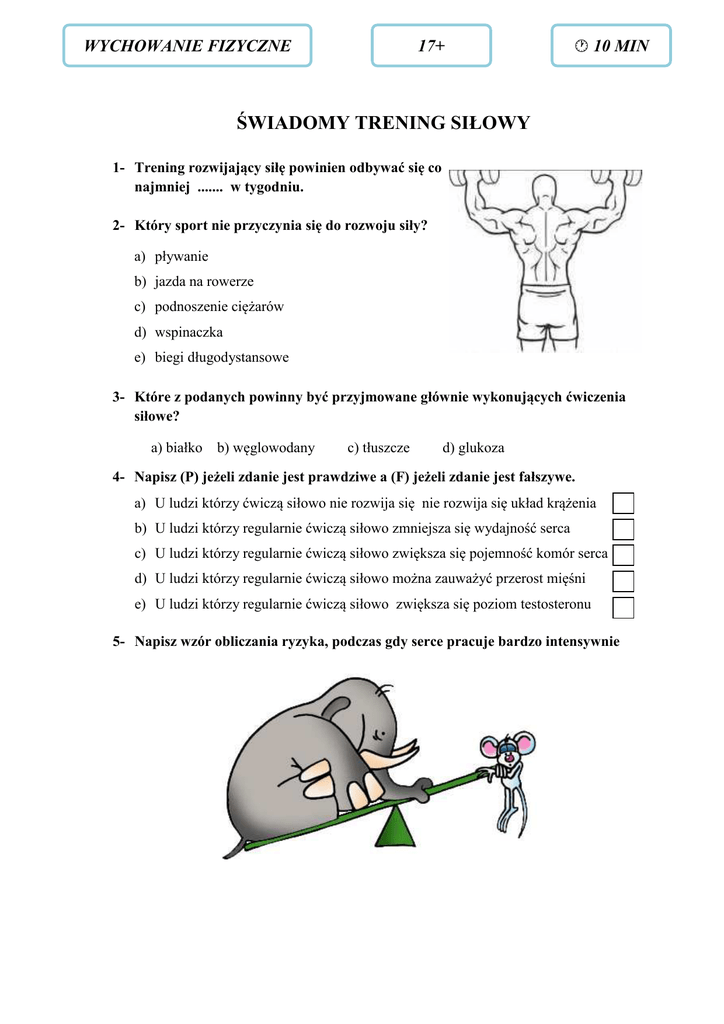 WYCHOWANIE FIZYCZNE

17+

10 MIN

ŚWIADOMY TRENING SIŁOWY

1- Trening rozwijający siłę powinien odbywać się co najmniej ....... w tygodniu.

2- Który sport nie przyczynia się do rozwoju siły?

a) pływanie
b) jazda na rowerze
c) podnoszenie ciężarów
d) wspinaczka
e) biegi długodystansowe

3- Które z podanych powinny być przyjmowane głównie wykonujących ćwiczenia siłowe?

a) białko b) węglowodany c) tłuszcze d) glukoza

4- Napisz (P) jeżeli zdanie jest prawdziwe a (F) jeżeli zdanie jest fałszywe.

a) U ludzi którzy ćwiczą siłowo nie rozwija się nie rozwija się układ krążenia
b) U ludzi którzy regularnie ćwiczą siłowo zmniejsza się wydajność serca
c) U ludzi którzy regularnie ćwiczą siłowo zwiększa się pojemność komór serca
d) U ludzi którzy regularnie ćwiczą siłowo można zauważyć przerost mięśni
e) U ludzi którzy regularnie ćwiczą siłowo zwiększa się poziom testosteronu

5- Napisz wzór obliczania ryzyka, podczas gdy serce pracuje bardzo intensywnie