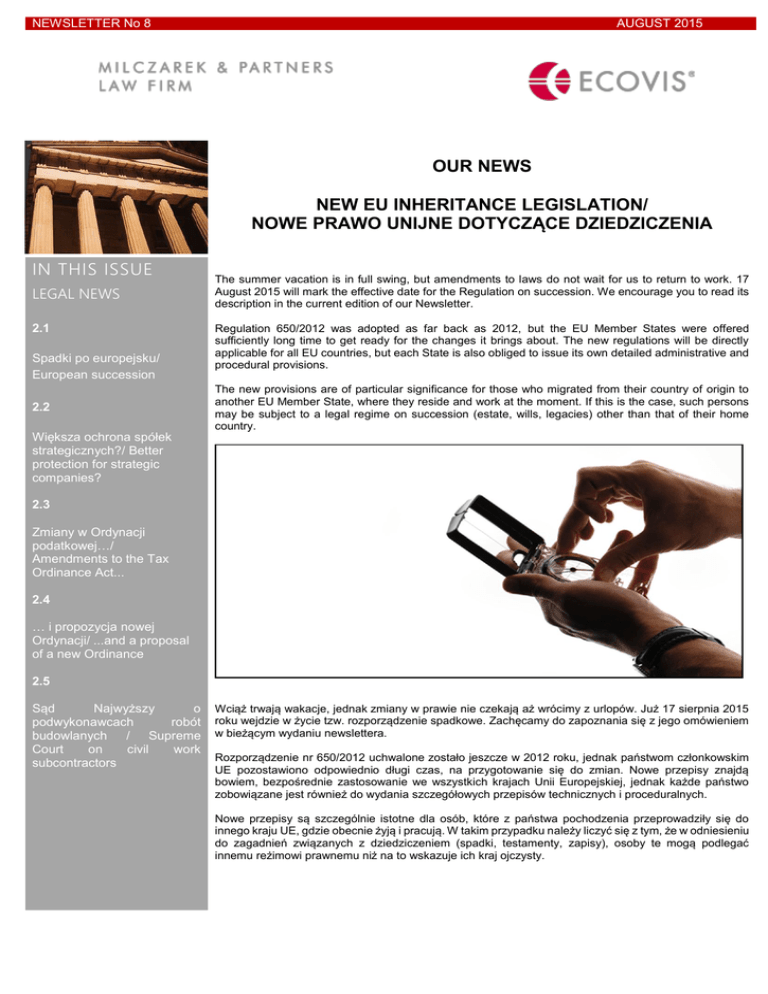 NEWSLETTER No 8

AUGUST 2015

MILCZAREK & PARTNERS
LAW FIRM

ECOVIS®

IN THIS ISSUE

LEGAL NEWS

2.1

Spadki po europejsku/ European succession

2.2

Większa ochrona spółek strategicznych?/ Better protection for strategic companies?

2.3

Zmiany w Ordynacji podatkowej…/ Amendments to the Tax Ordinance Act…

2.4

… i propozycja nowej Ordynacji/ ...and a proposal of a new Ordinance

2.5

Sąd Najwyższy o podwykonawcach robót budowlanych / Supreme Court on civil work subcontractors

OUR NEWS

NEW EU INHERITANCE LEGISLATION/
NOWE PRAWO UNIJNE DOTYCZĄCE DZIEDZICZENIA

The summer vacation is in full swing, but amendments to laws do not wait for us to return to work. 17 August 2015 will mark the effective date for the Regulation on succession. We encourage you to read its description in the current edition of our Newsletter.

Regulation 650/2012 was adopted as far back as 2012, but the EU Member States were offered sufficiently long time to get ready for the changes it brings about. The new regulations will be directly applicable for all EU countries, but each State is also obliged to issue its own detailed administrative and procedural provisions.

The new provisions are of particular significance for those who migrated from their country of origin to another EU Member State, where they reside and work at the moment. If this is the case, such persons may be subject to a legal regime on succession (estate, wills, legacies) other than that of their home country.

Wciąż trwają wakacje, jednak zmiany w prawie nie czekają aż wrócimy z urlopów. Już 17 sierpnia 2015 roku wejdzie w życie tzw. rozporządzenie spadkowe. Zachęcamy do zapoznania się z jego omówieniem w bieżącym wydaniu newslettera.

Rozporządzenie nr 650/2012 uchwalone zostało jeszcze w 2012 roku, jednak państwom członkowskim UE pozostawiono odpowiednio długi czas, na przygotowanie się do zmian. Nowe przepisy znajdą bowiem, bezpośrednie zastosowanie we wszystkich krajach Unii Europejskiej, jednak każde państwo zobowiązane jest również do wydania szczegółowych przepisów technicznych i proceduralnych.

Nowe przepisy są szczególnie istotne dla osób, które z państwa pochodzenia przeprowadziły się do innego kraju UE, gdzie obecnie żyją i pracują. W takim przypadku należy liczyć się z tym, że w odniesieniu do zagadnień związanych z dziedziczeniem (spadki, testamenty, zapisy), osoby te mogą podlegać innemu reżimowi prawnemu niż na to wskazuje ich kraj ojczysty.