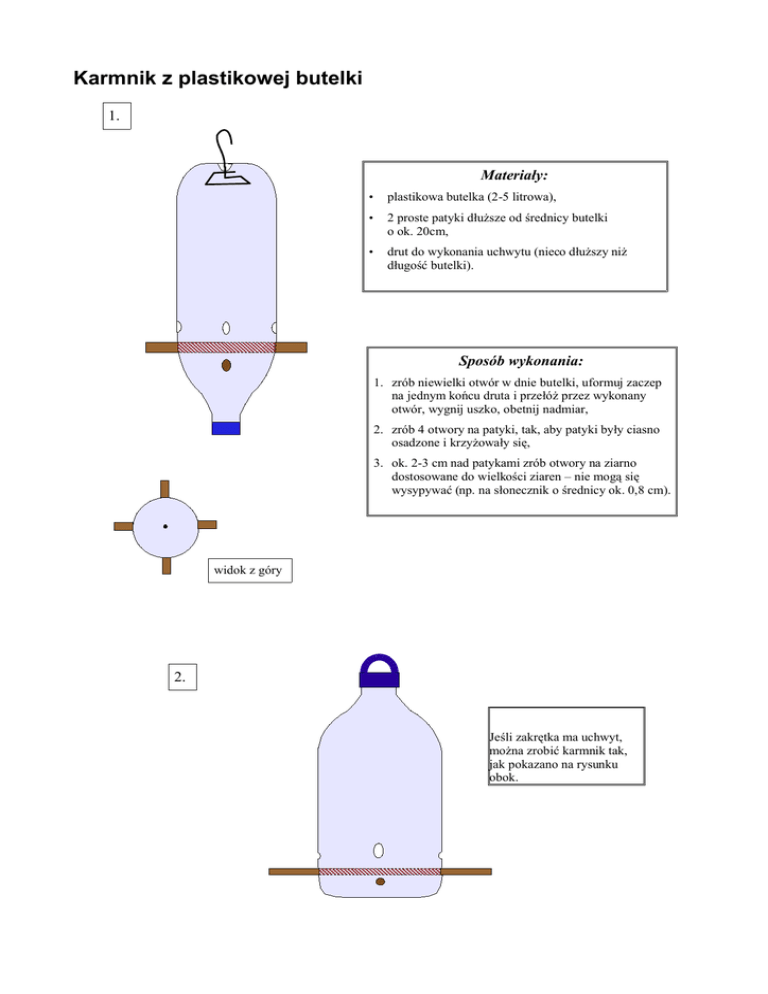 Karmnik z plastikowej butelki

1.

Materiały:

• plastikowa butelka (2-5 litrowa),

• 2 proste patyki dłuższe od średnicy butelki o ok. 20cm,

• drut do wykonania uchwytu (nieco dłuższy niż długość butelki).

Sposób wykonania:

1. zrób niewielki otwór w dnie butelki, uformuj zaczep na jednym końcu druta i przełóż przez wykonany otwór, wygnij uszko, obetnij nadmiar,

2. zrób 4 otwory na patyki, tak, aby patyki były ciasno osadzone i krzyżowały się,

3. ok. 2-3 cm nad patykami zrób otwory na ziarno dostosowane do wielkości ziaren – nie mogą się wysypywać (np. na słonecznik o średnicy ok. 0,8 cm).

widok z góry

2.

Jeśli zakrętka ma uchwyt, można zrobić karmnik tak, jak pokazano na rysunku obok.