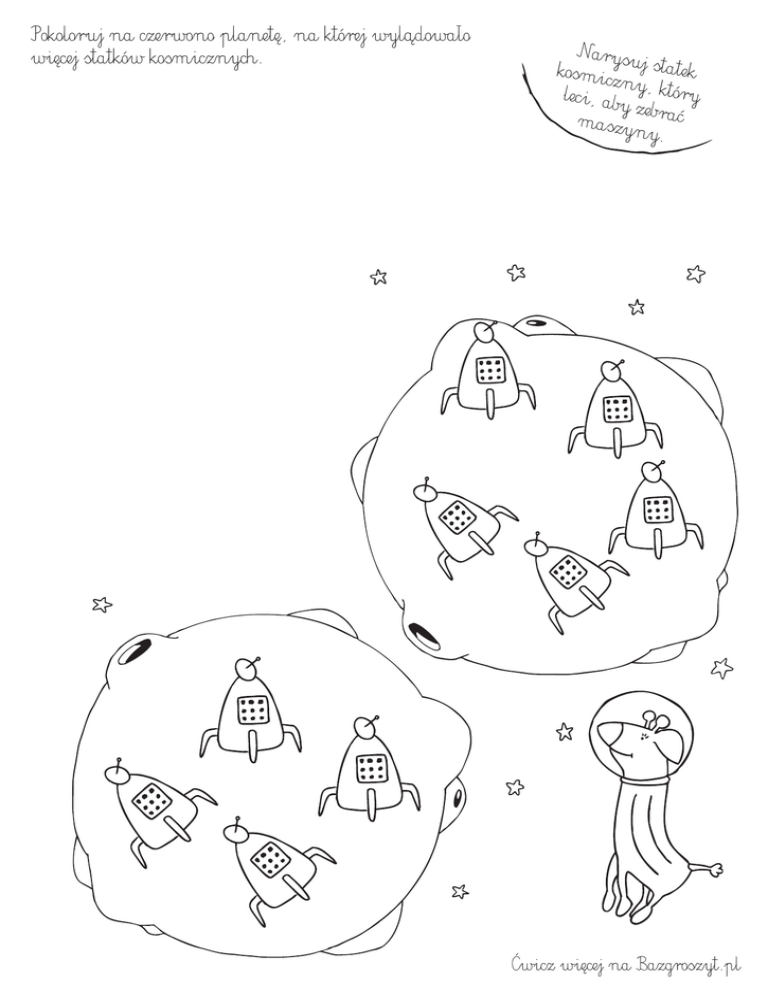 Pokoloruj na czerwono planetę, na której wylądowało więcej statków kosmicznych.

Narysuj statek kosmiczny, który leci, aby zebrać maszyny.

Ćwicz więcej na Bazgroszyt.pl